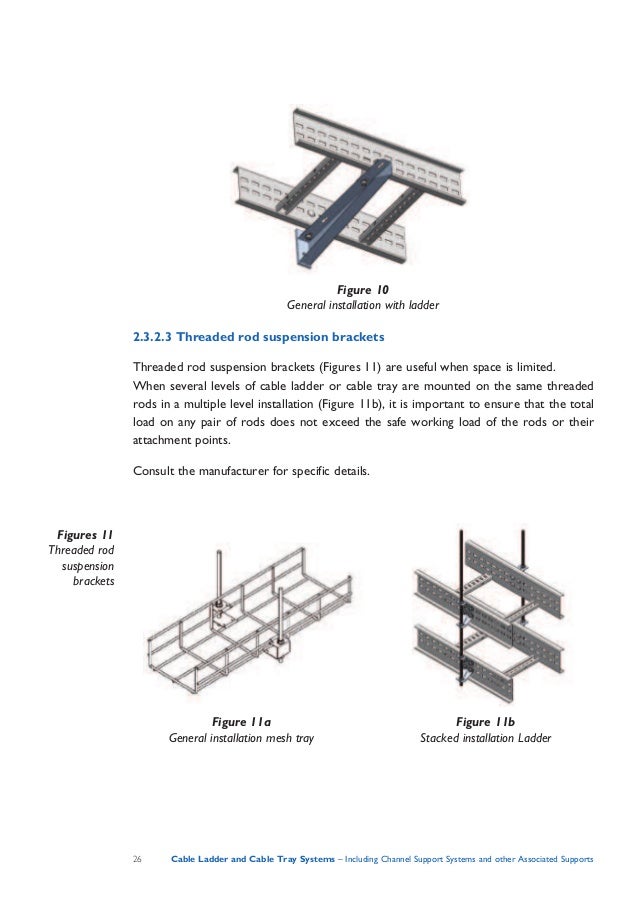 Figure 10
General installation with ladder

2.3.2.3 Threaded rod suspension brackets

Threaded rod suspension brackets (Figures 11) are useful when space is limited. When several levels of cable ladder or cable tray are mounted on the same threaded rods in a multiple level installation (Figure 11b), it is important to ensure that the total load on any pair of rods does not exceed the safe working load of the rods or their attachment points.

Consult the manufacturer for specific details.

Figures 11
Threaded rod suspension brackets

Figure 11a
General installation mesh tray

Figure 11b
Stacked installation Ladder

26 Cable Ladder and Cable Tray Systems – Including Channel Support Systems and other Associated Supports