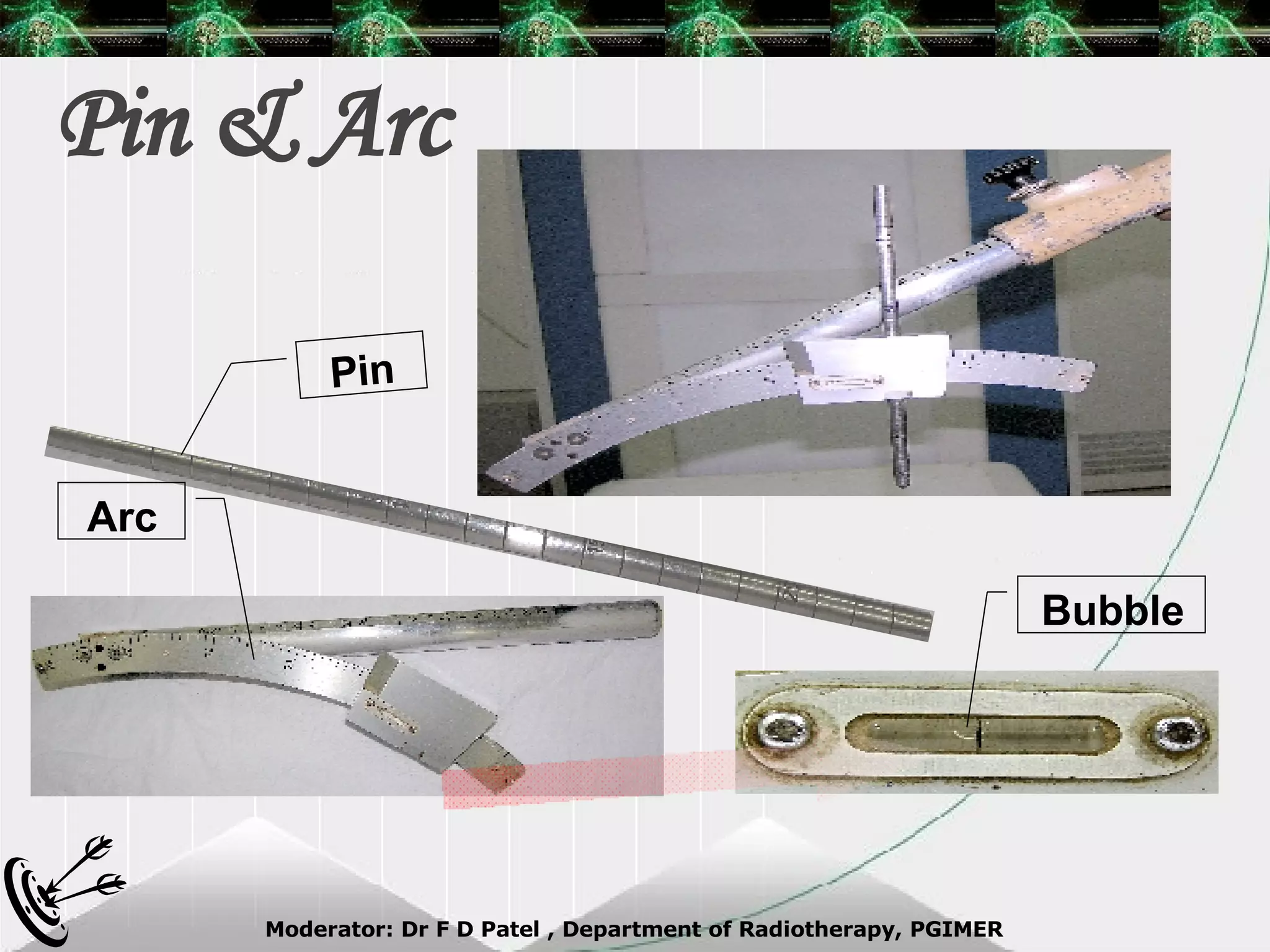 Pin & Arc

Pin

Arc

Bubble

Moderator: Dr F D Patel , Department of Radiotherapy, PGIMER