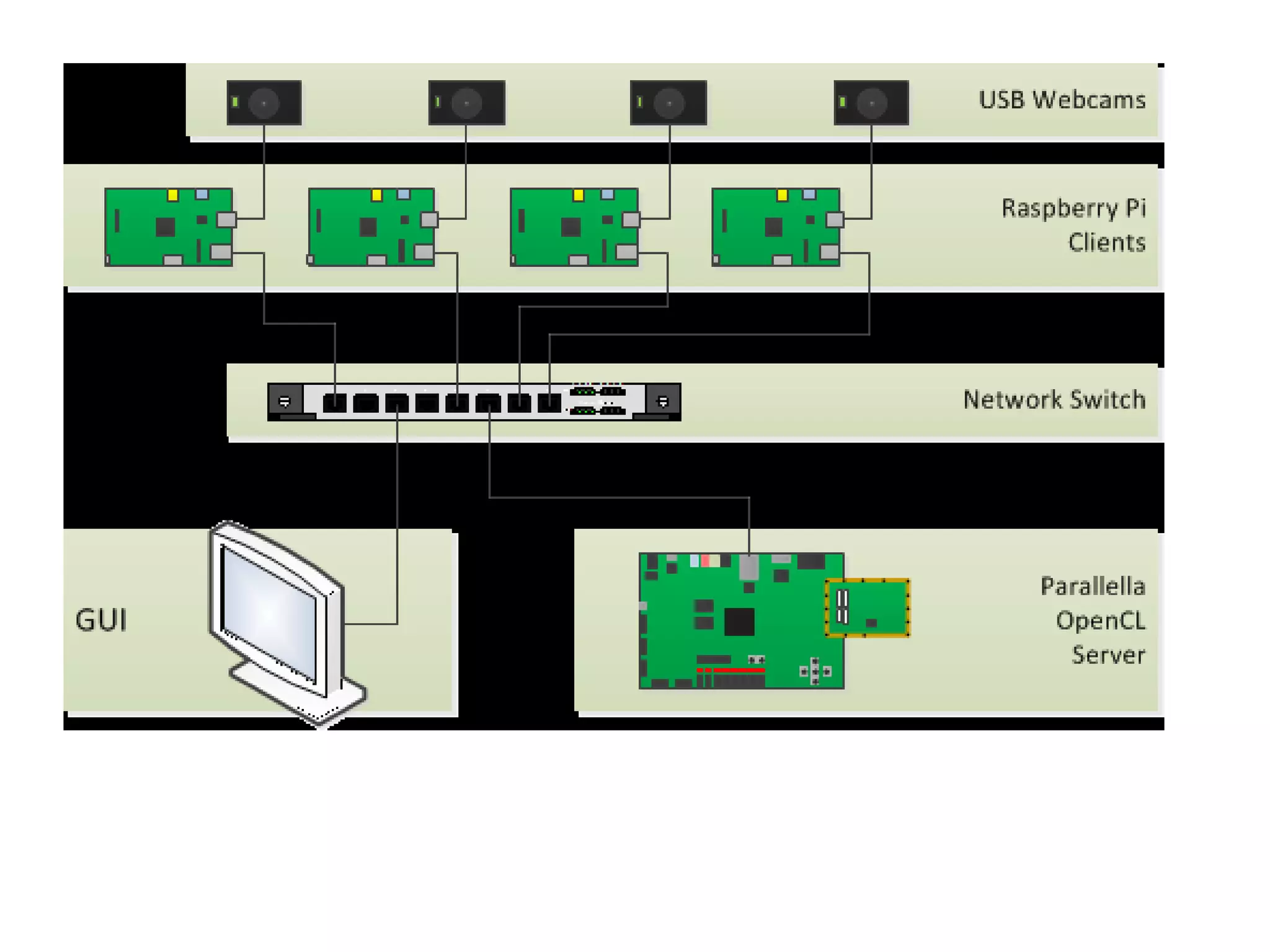 USB Webcams

Raspberry Pi Clients

Network Switch

GUI

Parallella OpenCL Server