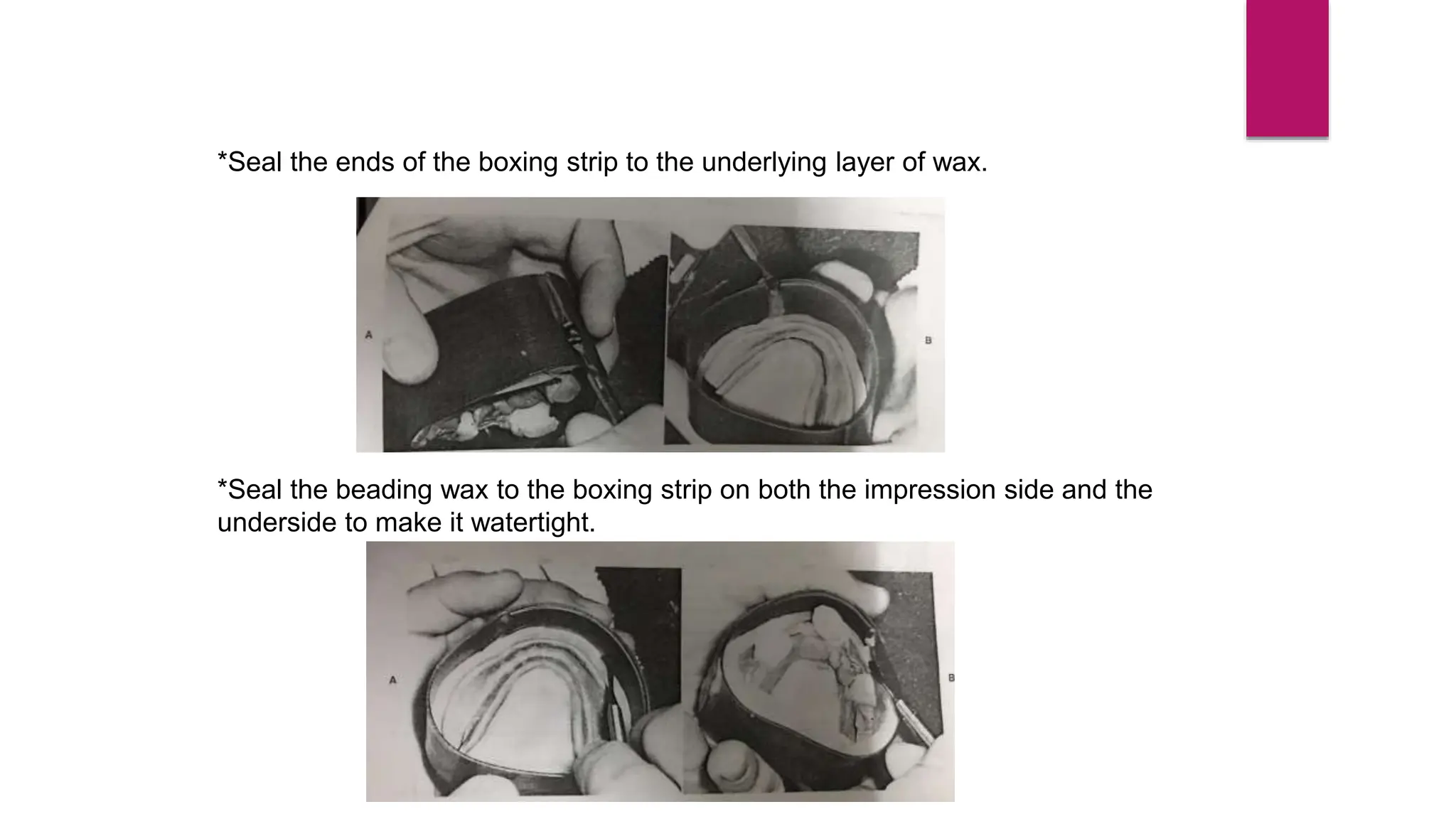 *Seal the ends of the boxing strip to the underlying layer of wax.

A

B

*Seal the beading wax to the boxing strip on both the impression side and the underside to make it watertight.

A

B