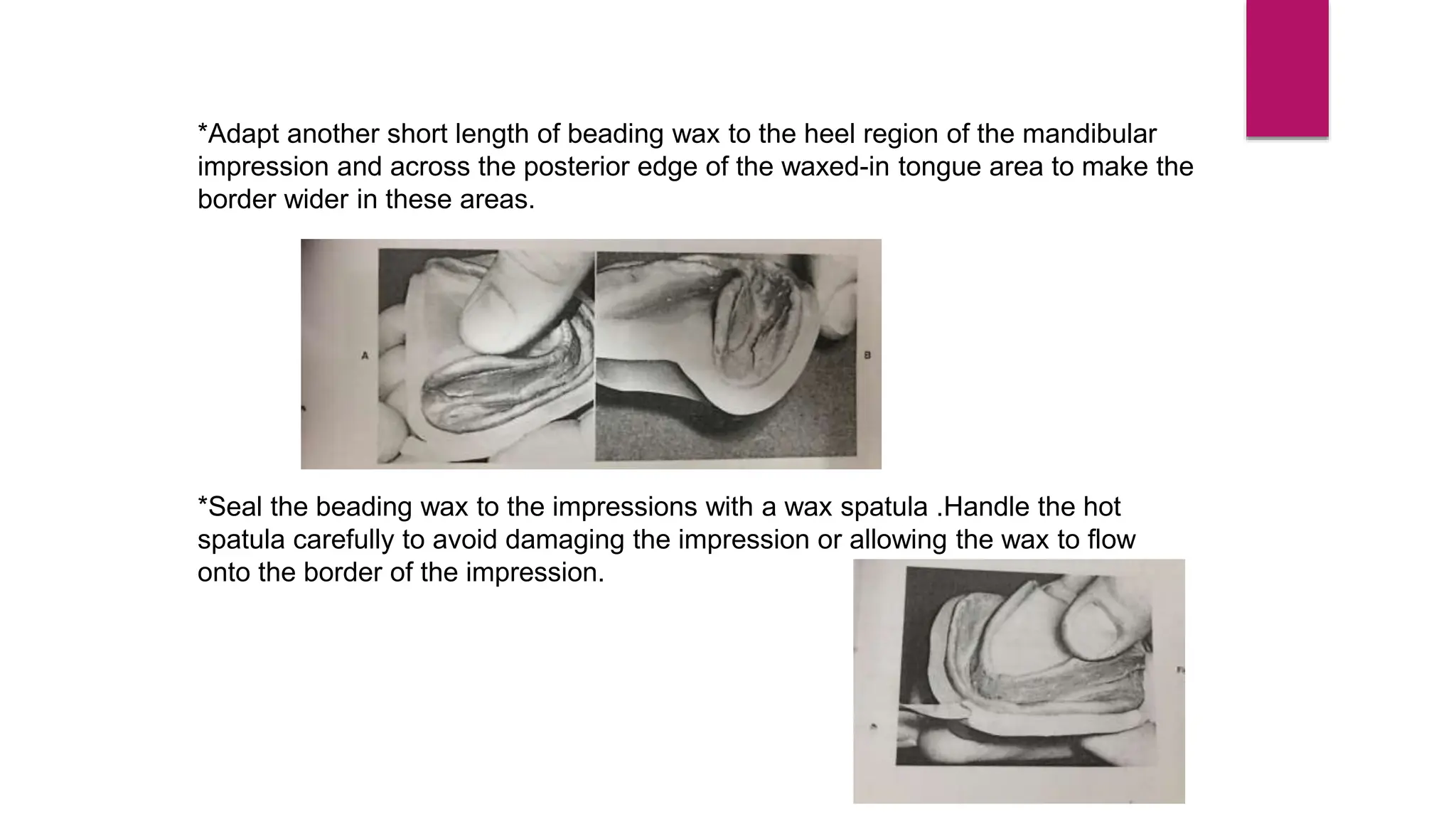 *Adapt another short length of beading wax to the heel region of the mandibular impression and across the posterior edge of the waxed-in tongue area to make the border wider in these areas.

A

B

*Seal the beading wax to the impressions with a wax spatula .Handle the hot spatula carefully to avoid damaging the impression or allowing the wax to flow onto the border of the impression.