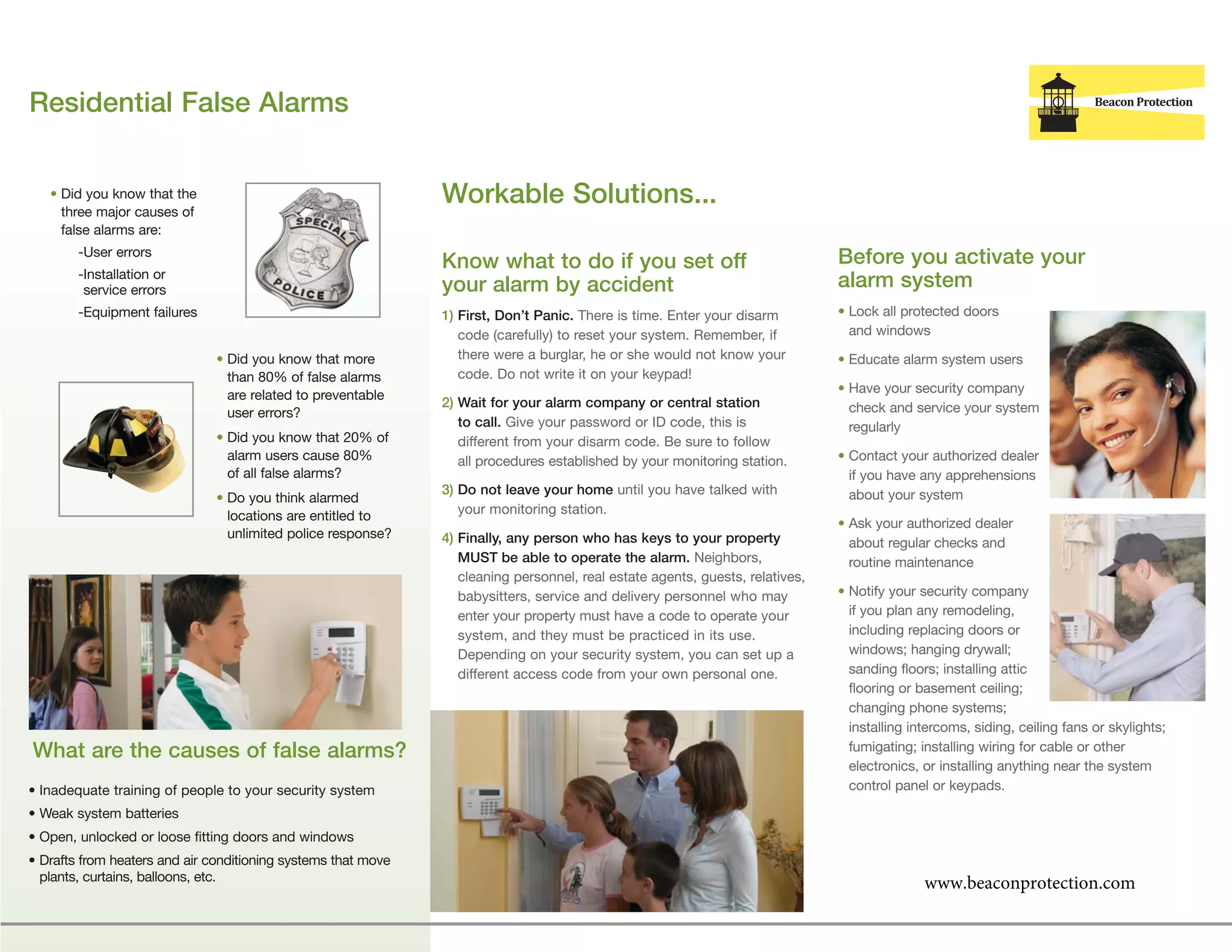 Residential False Alarms

Beacon Protection

• Did you know that the three major causes of false alarms are:
-User errors
-Installation or service errors
-Equipment failures

SPECIAL POLICE

• Did you know that more than 80% of false alarms are related to preventable user errors?
• Did you know that 20% of alarm users cause 80% of all false alarms?
• Do you think alarmed locations are entitled to unlimited police response?

What are the causes of false alarms?

• Inadequate training of people to your security system
• Weak system batteries
• Open, unlocked or loose fitting doors and windows
• Drafts from heaters and air conditioning systems that move plants, curtains, balloons, etc.

Workable Solutions...

Know what to do if you set off your alarm by accident

1) First, Don't Panic. There is time. Enter your disarm code (carefully) to reset your system. Remember, if there were a burglar, he or she would not know your code. Do not write it on your keypad!

2) Wait for your alarm company or central station to call. Give your password or ID code, this is different from your disarm code. Be sure to follow all procedures established by your monitoring station.

3) Do not leave your home until you have talked with your monitoring station.

4) Finally, any person who has keys to your property MUST be able to operate the alarm. Neighbors, cleaning personnel, real estate agents, guests, relatives, babysitters, service and delivery personnel who may enter your property must have a code to operate your system, and they must be practiced in its use. Depending on your security system, you can set up a different access code from your own personal one.

Before you activate your alarm system

• Lock all protected doors and windows
• Educate alarm system users
• Have your security company check and service your system regularly
• Contact your authorized dealer if you have any apprehensions about your system
• Ask your authorized dealer about regular checks and routine maintenance
• Notify your security company if you plan any remodeling, including replacing doors or windows; hanging drywall; sanding floors; installing attic flooring or basement ceiling; changing phone systems; installing intercoms, siding, ceiling fans or skylights; fumigating; installing wiring for cable or other electronics, or installing anything near the system control panel or keypads.

www.beaconprotection.com