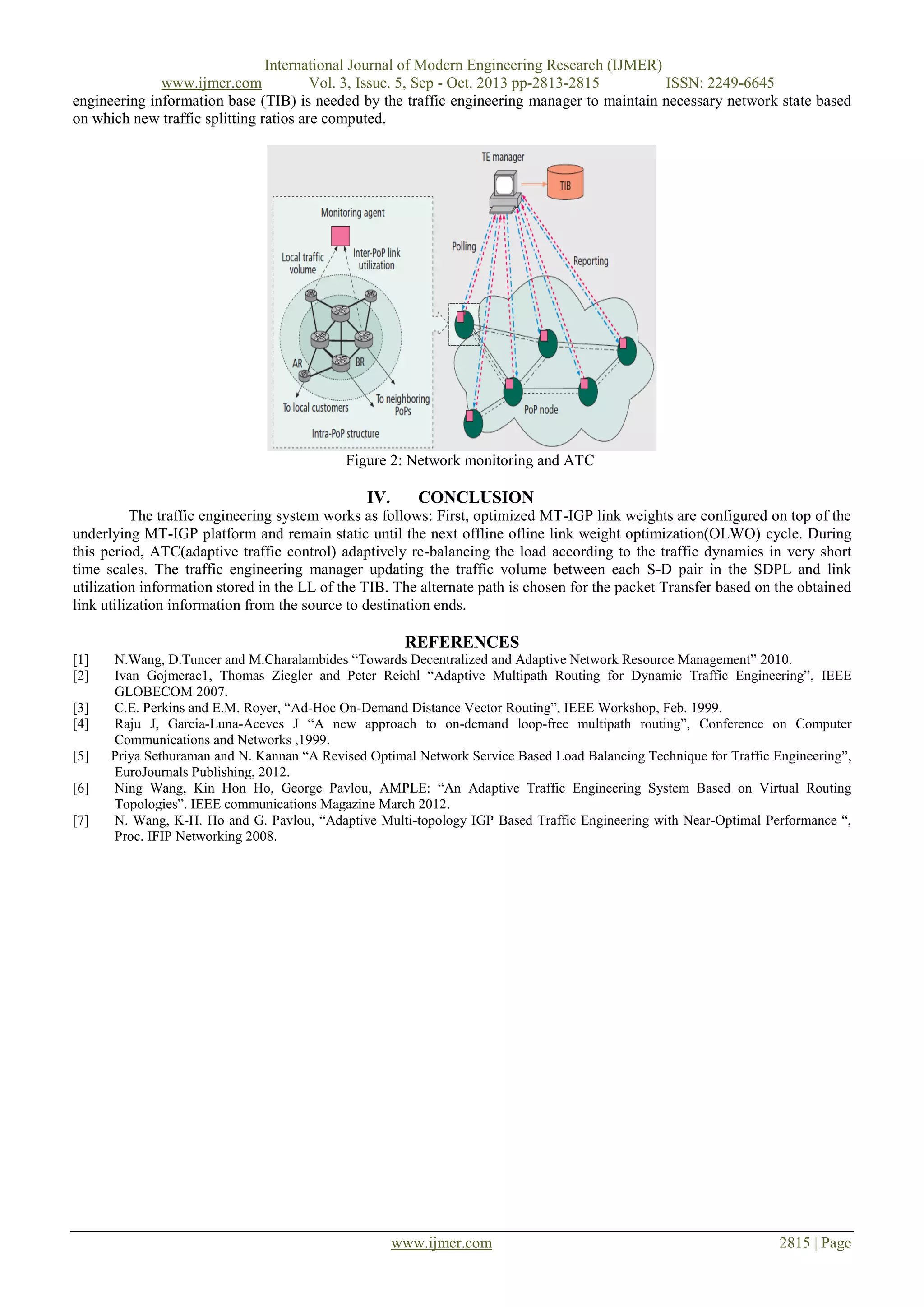 International Journal of Modern Engineering Research (IJMER)
www.ijmer.com Vol. 3, Issue. 5, Sep - Oct. 2013 pp-2813-2815 ISSN: 2249-6645

engineering information base (TIB) is needed by the traffic engineering manager to maintain necessary network state based on which new traffic splitting ratios are computed.

TE manager
TIB
Monitoring agent
Local traffic volume
Inter-PoP link utilization
Polling
Reporting
AR
BR
To local customers
To neighboring PoPs
Intra-PoP structure
PoP node

Figure 2: Network monitoring and ATC

IV. CONCLUSION

The traffic engineering system works as follows: First, optimized MT-IGP link weights are configured on top of the underlying MT-IGP platform and remain static until the next offline ofline link weight optimization(OLWO) cycle. During this period, ATC(adaptive traffic control) adaptively re-balancing the load according to the traffic dynamics in very short time scales. The traffic engineering manager updating the traffic volume between each S-D pair in the SDPL and link utilization information stored in the LL of the TIB. The alternate path is chosen for the packet Transfer based on the obtained link utilization information from the source to destination ends.

REFERENCES

[1] N.Wang, D.Tuncer and M.Charalambides “Towards Decentralized and Adaptive Network Resource Management” 2010.
[2] Ivan Gojmerac1, Thomas Ziegler and Peter Reichl “Adaptive Multipath Routing for Dynamic Traffic Engineering”, IEEE GLOBECOM 2007.
[3] C.E. Perkins and E.M. Royer, “Ad-Hoc On-Demand Distance Vector Routing”, IEEE Workshop, Feb. 1999.
[4] Raju J, Garcia-Luna-Aceves J “A new approach to on-demand loop-free multipath routing”, Conference on Computer Communications and Networks ,1999.
[5] Priya Sethuraman and N. Kannan “A Revised Optimal Network Service Based Load Balancing Technique for Traffic Engineering”, EuroJournals Publishing, 2012.
[6] Ning Wang, Kin Hon Ho, George Pavlou, AMPLE: “An Adaptive Traffic Engineering System Based on Virtual Routing Topologies”. IEEE communications Magazine March 2012.
[7] N. Wang, K-H. Ho and G. Pavlou, “Adaptive Multi-topology IGP Based Traffic Engineering with Near-Optimal Performance “, Proc. IFIP Networking 2008.

www.ijmer.com 2815 | Page