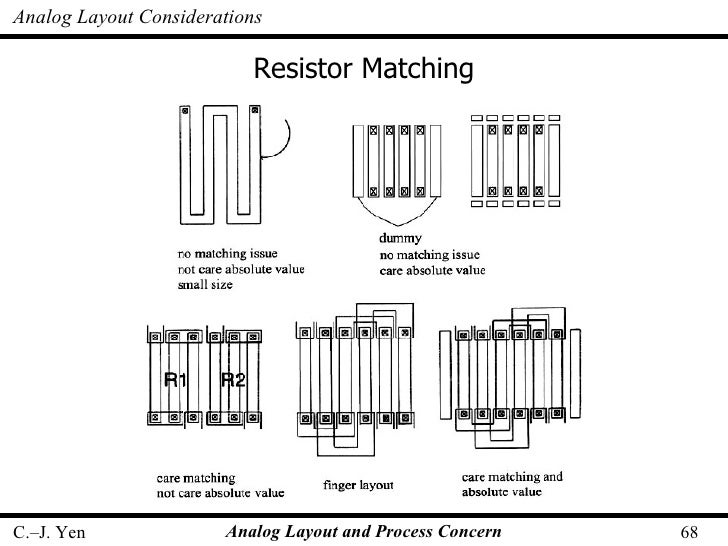 Analog Layout Considerations

Resistor Matching

no matching issue
not care absolute value
small size

dummy
no matching issue
care absolute value

R1

R2

care matching
not care absolute value

finger layout

care matching and
absolute value

C.–J. Yen

Analog Layout and Process Concern

68