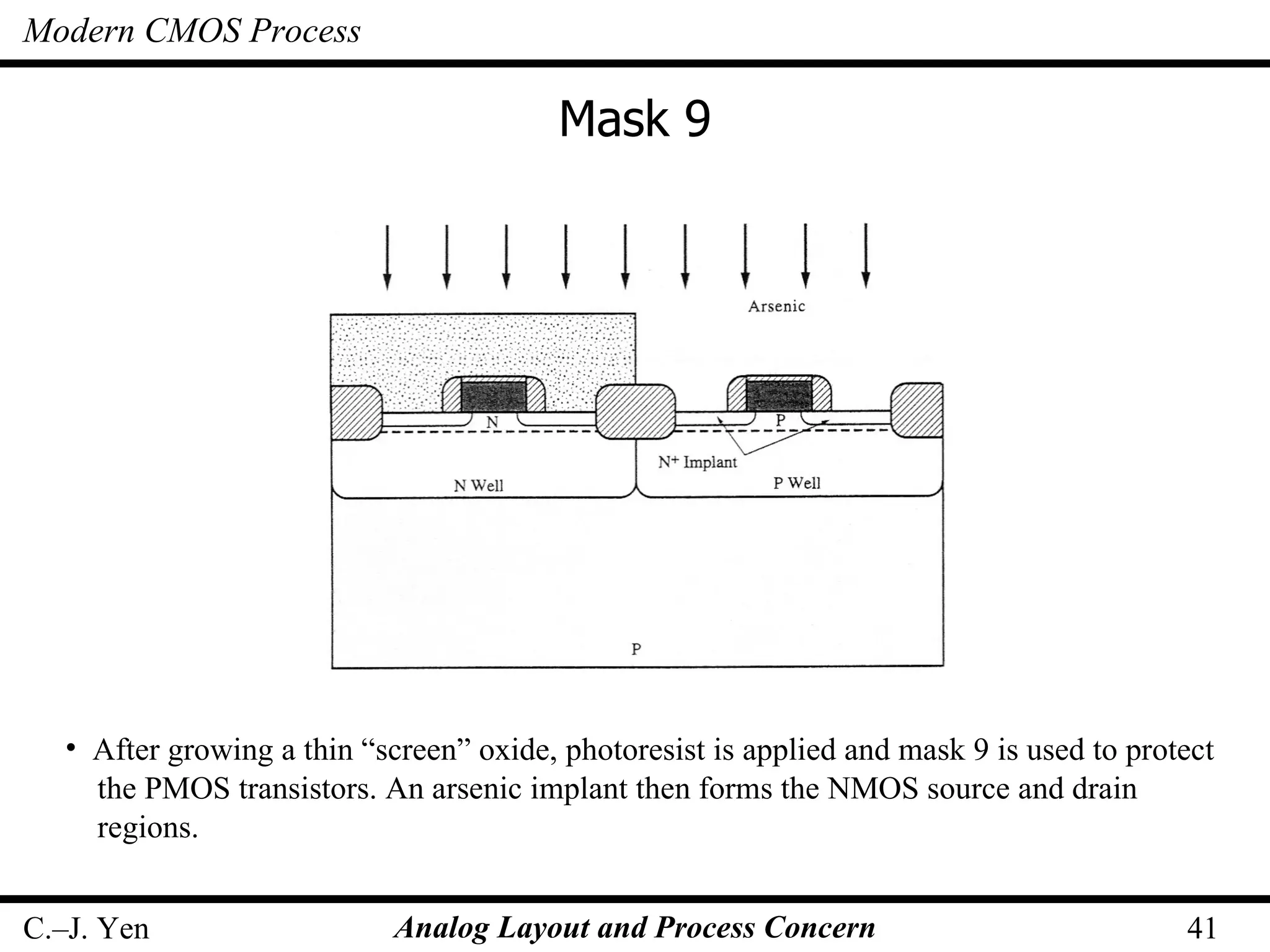 Modern CMOS Process

Mask 9

Arsenic

N

P

$N^+$ Implant

N Well

P Well

P

• After growing a thin “screen” oxide, photoresist is applied and mask 9 is used to protect the PMOS transistors. An arsenic implant then forms the NMOS source and drain regions.

C.–J. Yen

Analog Layout and Process Concern

41