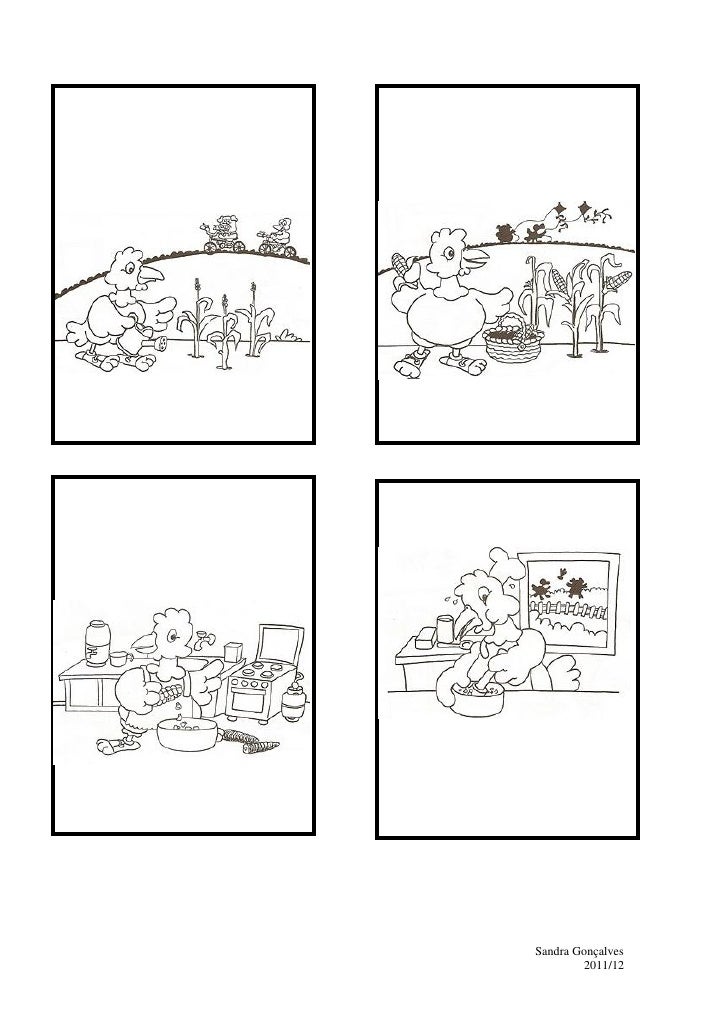 Sandra Gonçalves
2011/12