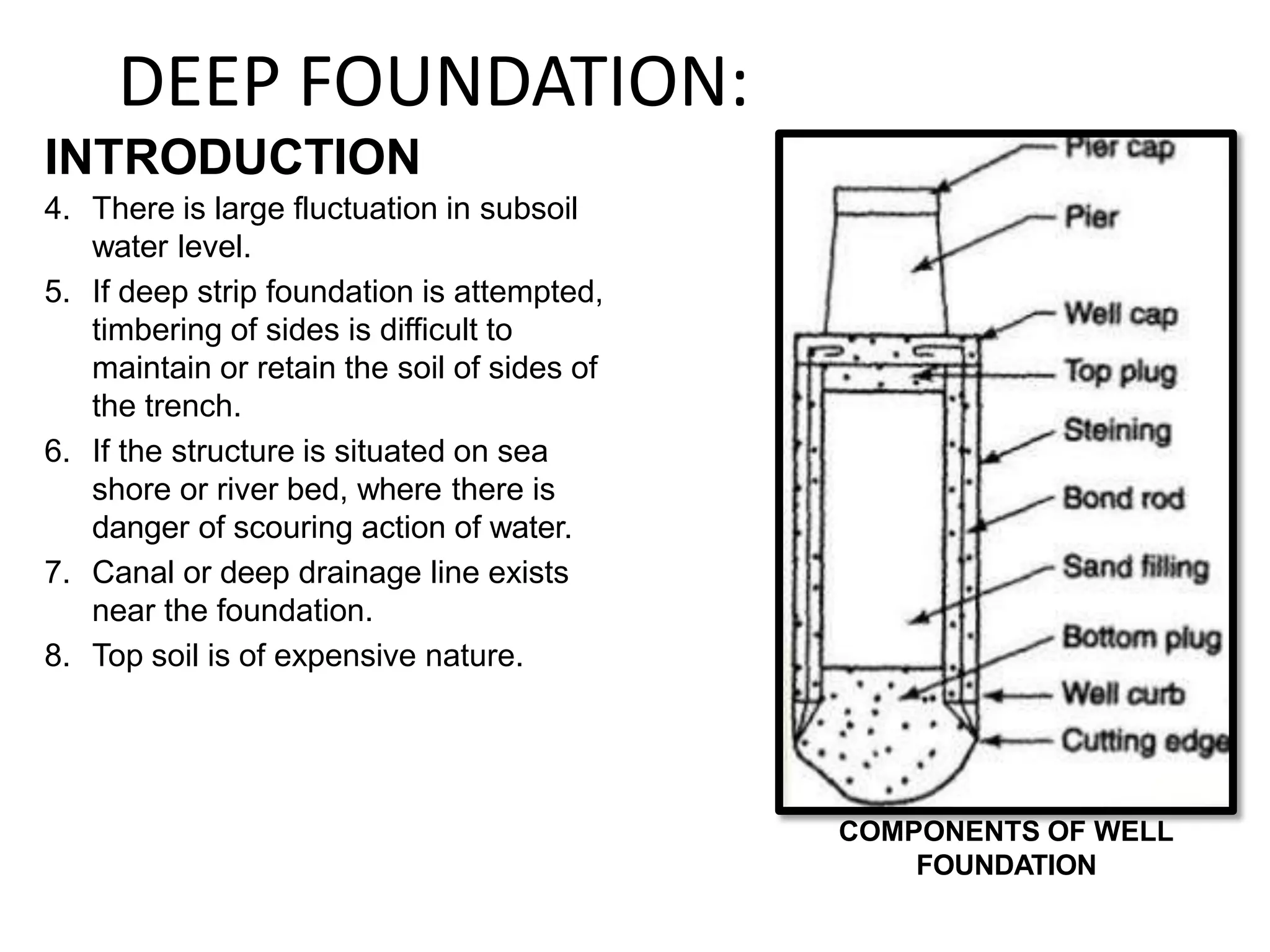 DEEP FOUNDATION:

INTRODUCTION

4. There is large fluctuation in subsoil water level.

5. If deep strip foundation is attempted, timbering of sides is difficult to maintain or retain the soil of sides of the trench.

6. If the structure is situated on sea shore or river bed, where there is danger of scouring action of water.

7. Canal or deep drainage line exists near the foundation.

8. Top soil is of expensive nature.

Pier cap
Pier
Well cap
Top plug
Steining
Bond rod
Sand filling
Bottom plug
Well curb
Cutting edge

COMPONENTS OF WELL FOUNDATION