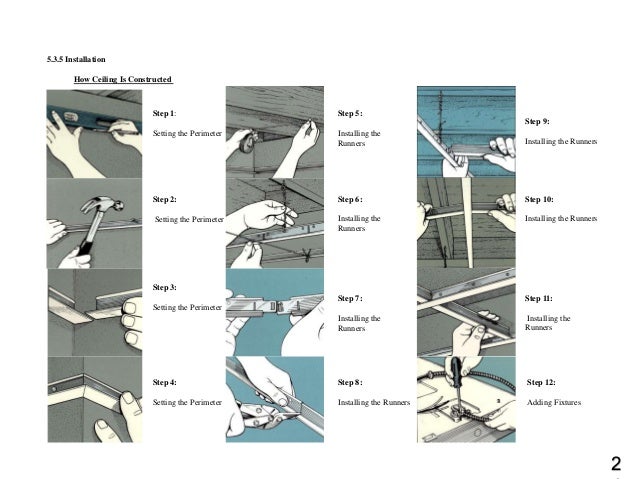 5.3.5 Installation

How Ceiling Is Constructed

Step 1:

Setting the Perimeter

Step 2:

Setting the Perimeter

Step 3:

Setting the Perimeter

Step 4:

Setting the Perimeter

Step 5:

Installing the Runners

Step 6:

Installing the Runners

Step 7:

Installing the Runners

Step 8:

Installing the Runners

Step 9:

Installing the Runners

Step 10:

Installing the Runners

Step 11:

Installing the Runners

Step 12:

Adding Fixtures

2