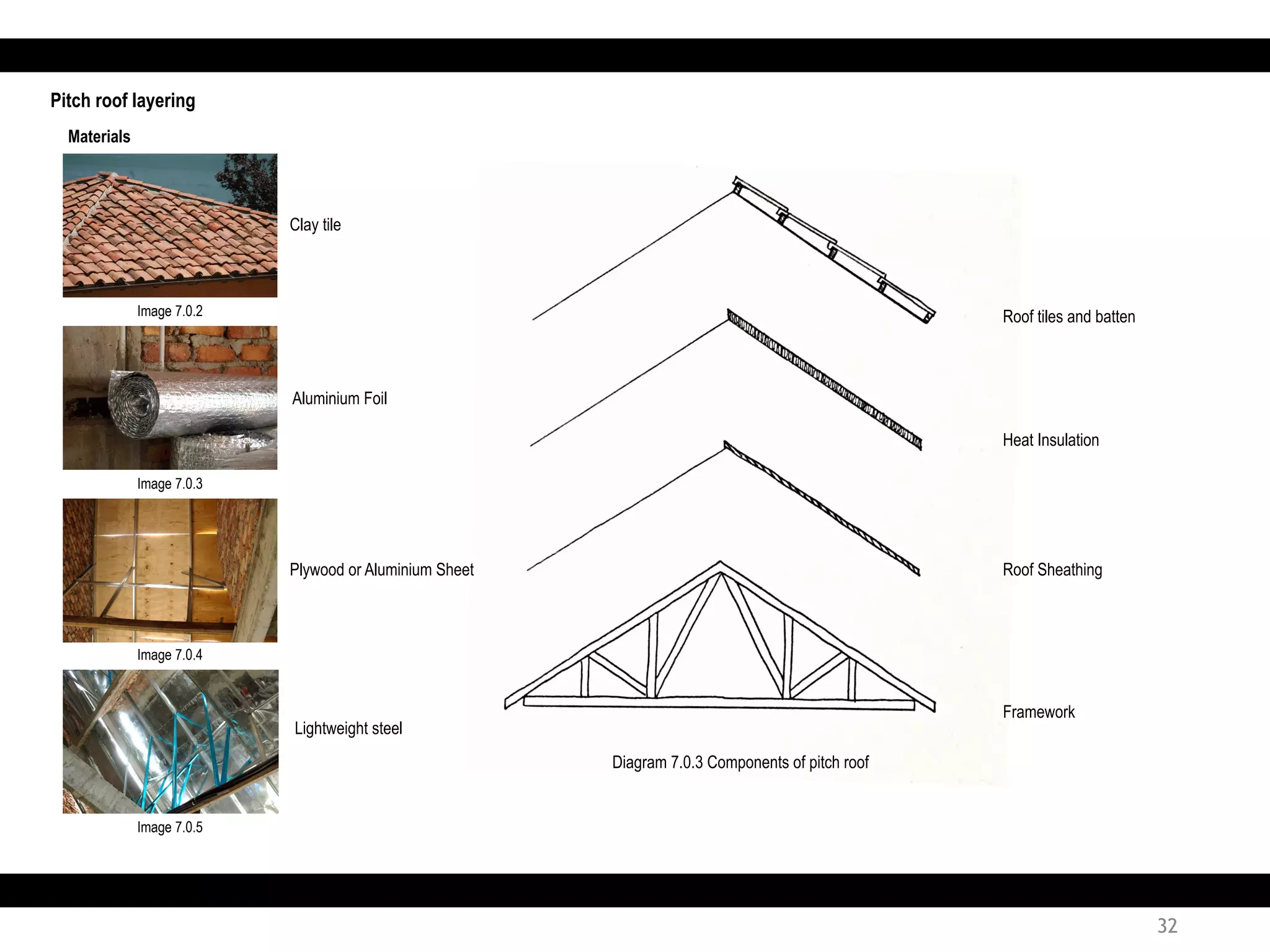 Pitch roof layering

Materials

Clay tile

Image 7.0.2

Aluminium Foil

Image 7.0.3

Plywood or Aluminium Sheet

Image 7.0.4

Lightweight steel

Image 7.0.5

Roof tiles and batten

Heat Insulation

Roof Sheathing

Framework

Diagram 7.0.3 Components of pitch roof

32