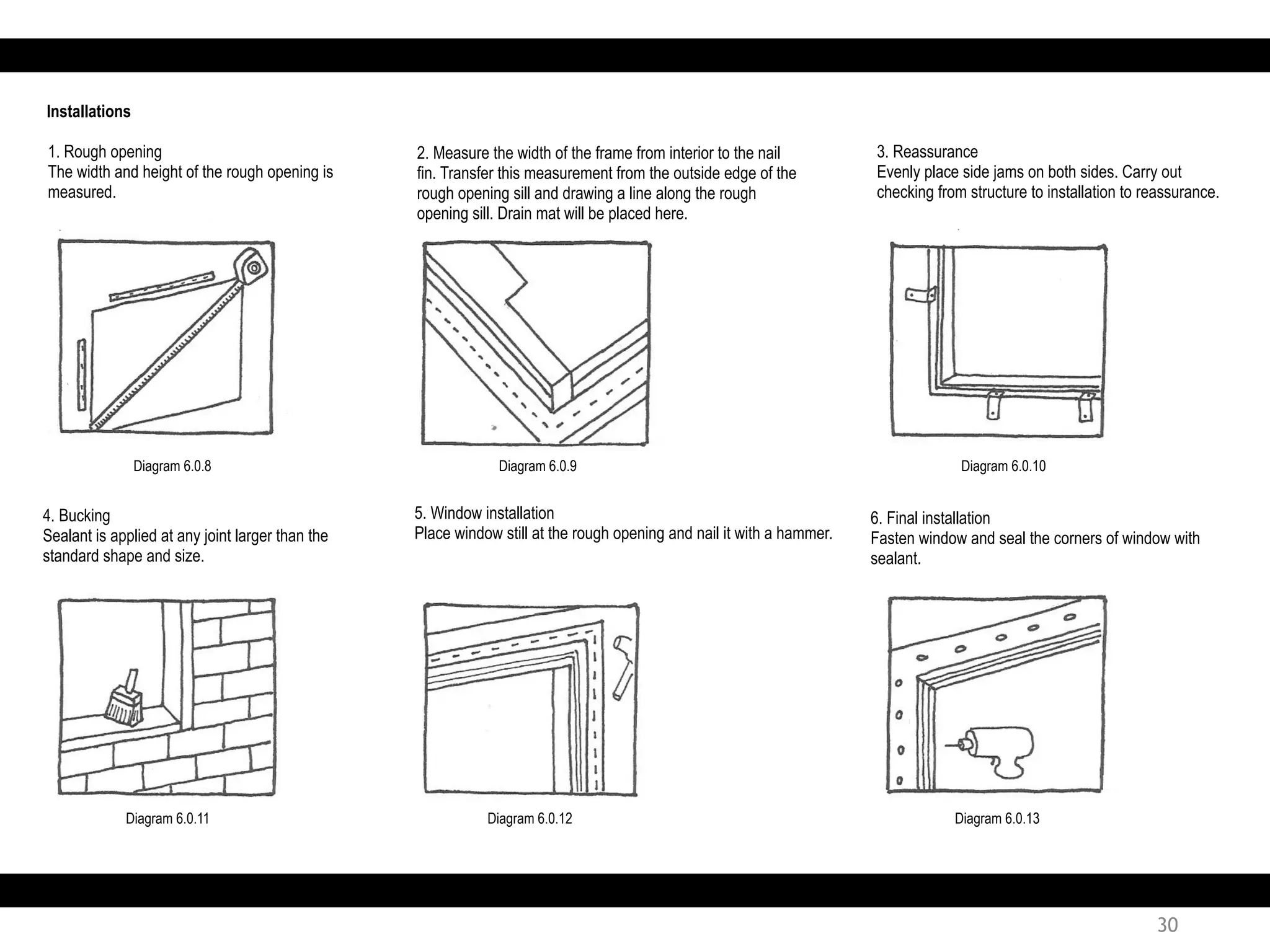 Installations

1. Rough opening
The width and height of the rough opening is measured.

Diagram 6.0.8

2. Measure the width of the frame from interior to the nail fin. Transfer this measurement from the outside edge of the rough opening sill and drawing a line along the rough opening sill. Drain mat will be placed here.

Diagram 6.0.9

3. Reassurance
Evenly place side jams on both sides. Carry out checking from structure to installation to reassurance.

Diagram 6.0.10

4. Bucking
Sealant is applied at any joint larger than the standard shape and size.

Diagram 6.0.11

5. Window installation
Place window still at the rough opening and nail it with a hammer.

Diagram 6.0.12

6. Final installation
Fasten window and seal the corners of window with sealant.

Diagram 6.0.13

30