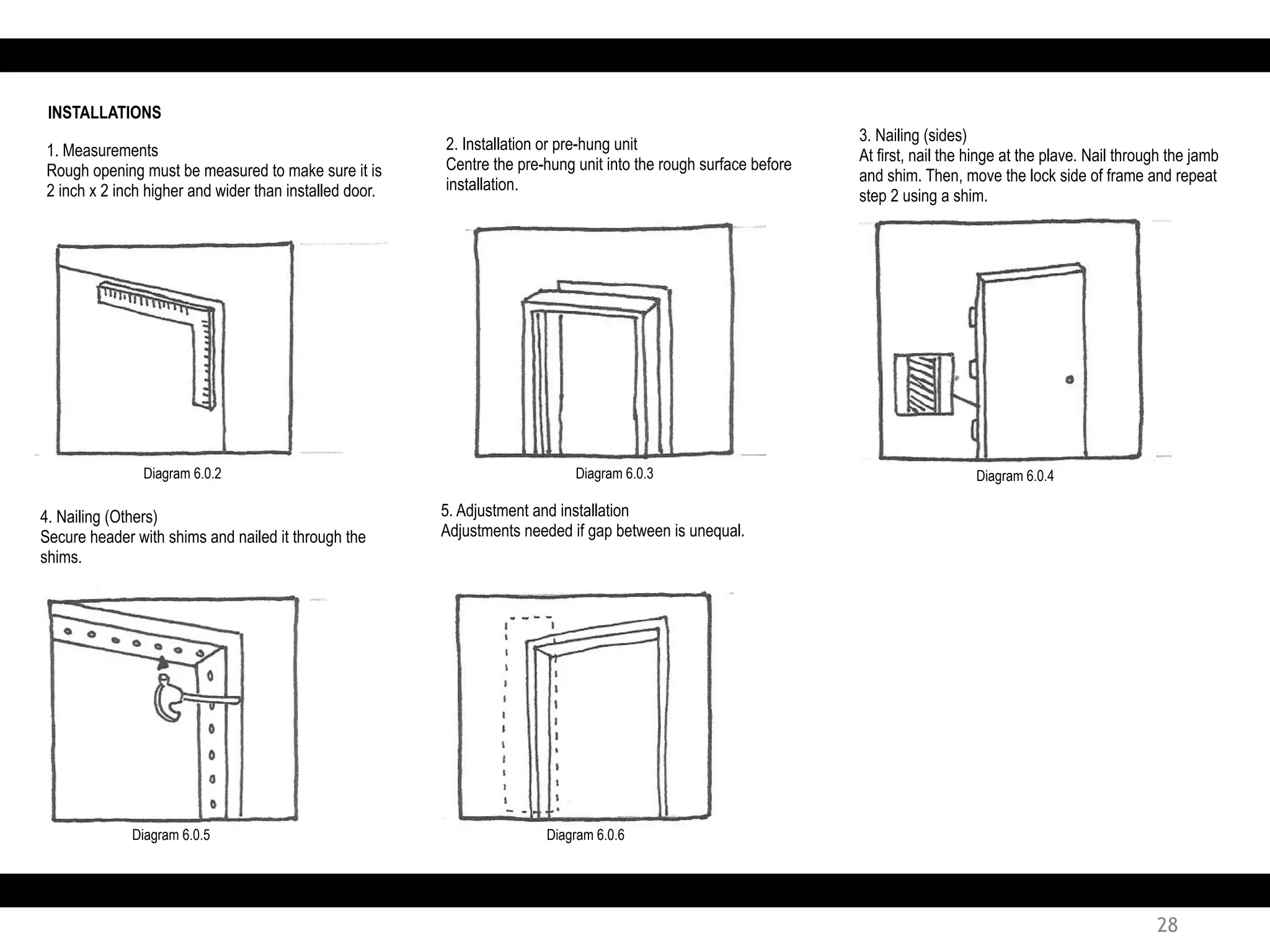 INSTALLATIONS

1. Measurements
Rough opening must be measured to make sure it is 2 inch x 2 inch higher and wider than installed door.

Diagram 6.0.2

2. Installation or pre-hung unit
Centre the pre-hung unit into the rough surface before installation.

Diagram 6.0.3

3. Nailing (sides)
At first, nail the hinge at the plave. Nail through the jamb and shim. Then, move the lock side of frame and repeat step 2 using a shim.

Diagram 6.0.4

4. Nailing (Others)
Secure header with shims and nailed it through the shims.

Diagram 6.0.5

5. Adjustment and installation
Adjustments needed if gap between is unequal.

Diagram 6.0.6

28