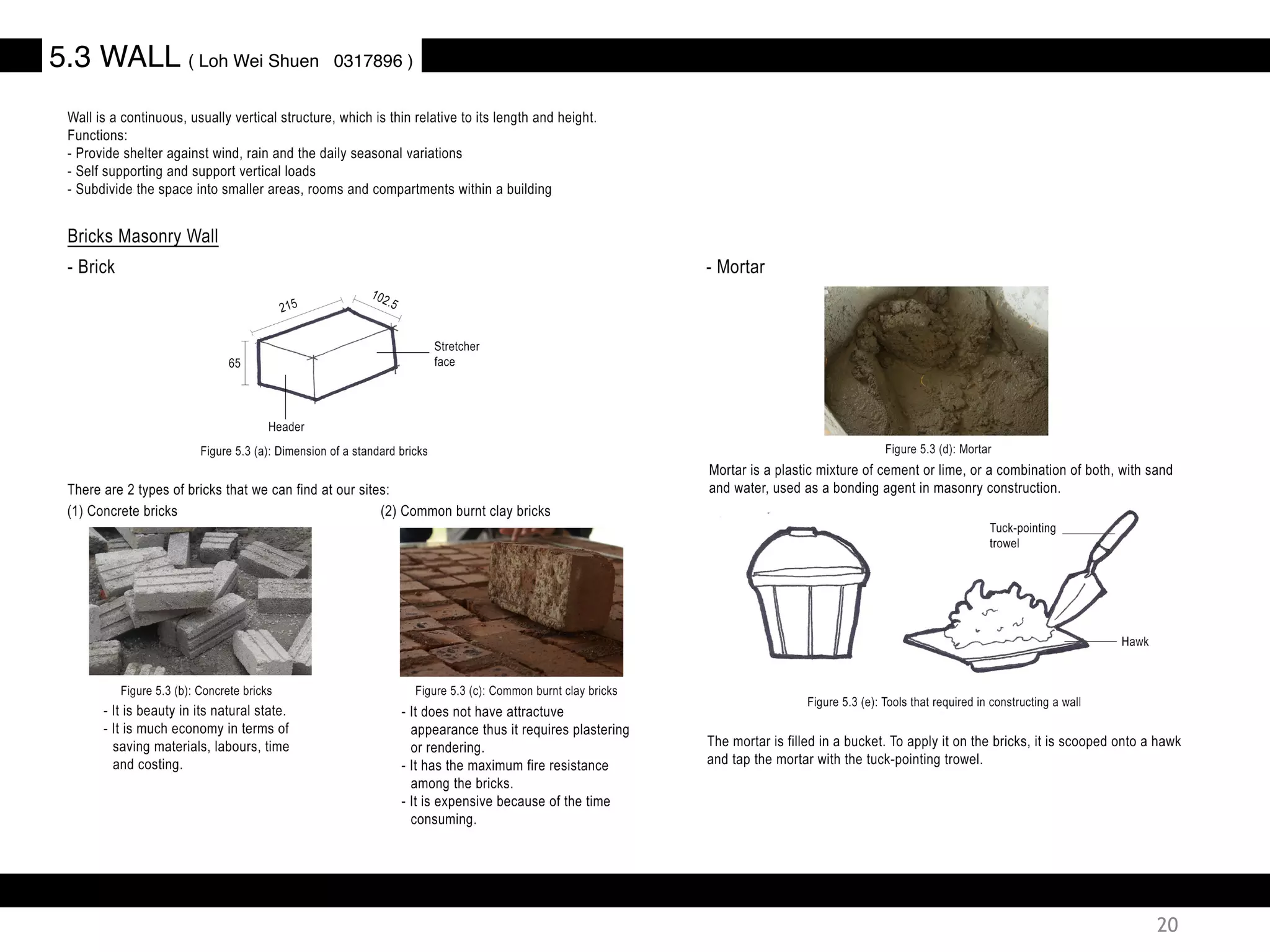 5.3 WALL ( Loh Wei Shuen 0317896 )

Wall is a continuous, usually vertical structure, which is thin relative to its length and height.
Functions:
- Provide shelter against wind, rain and the daily seasonal variations
- Self supporting and support vertical loads
- Subdivide the space into smaller areas, rooms and compartments within a building

Bricks Masonry Wall

- Brick

215
102.5
65
Stretcher face
Header

Figure 5.3 (a): Dimension of a standard bricks

There are 2 types of bricks that we can find at our sites:

(1) Concrete bricks

Figure 5.3 (b): Concrete bricks

- It is beauty in its natural state.
- It is much economy in terms of saving materials, labours, time and costing.

(2) Common burnt clay bricks

Figure 5.3 (c): Common burnt clay bricks

- It does not have attractuve appearance thus it requires plastering or rendering.
- It has the maximum fire resistance among the bricks.
- It is expensive because of the time consuming.

- Mortar

Figure 5.3 (d): Mortar

Mortar is a plastic mixture of cement or lime, or a combination of both, with sand and water, used as a bonding agent in masonry construction.

Tuck-pointing trowel
Hawk

Figure 5.3 (e): Tools that required in constructing a wall

The mortar is filled in a bucket. To apply it on the bricks, it is scooped onto a hawk and tap the mortar with the tuck-pointing trowel.

20