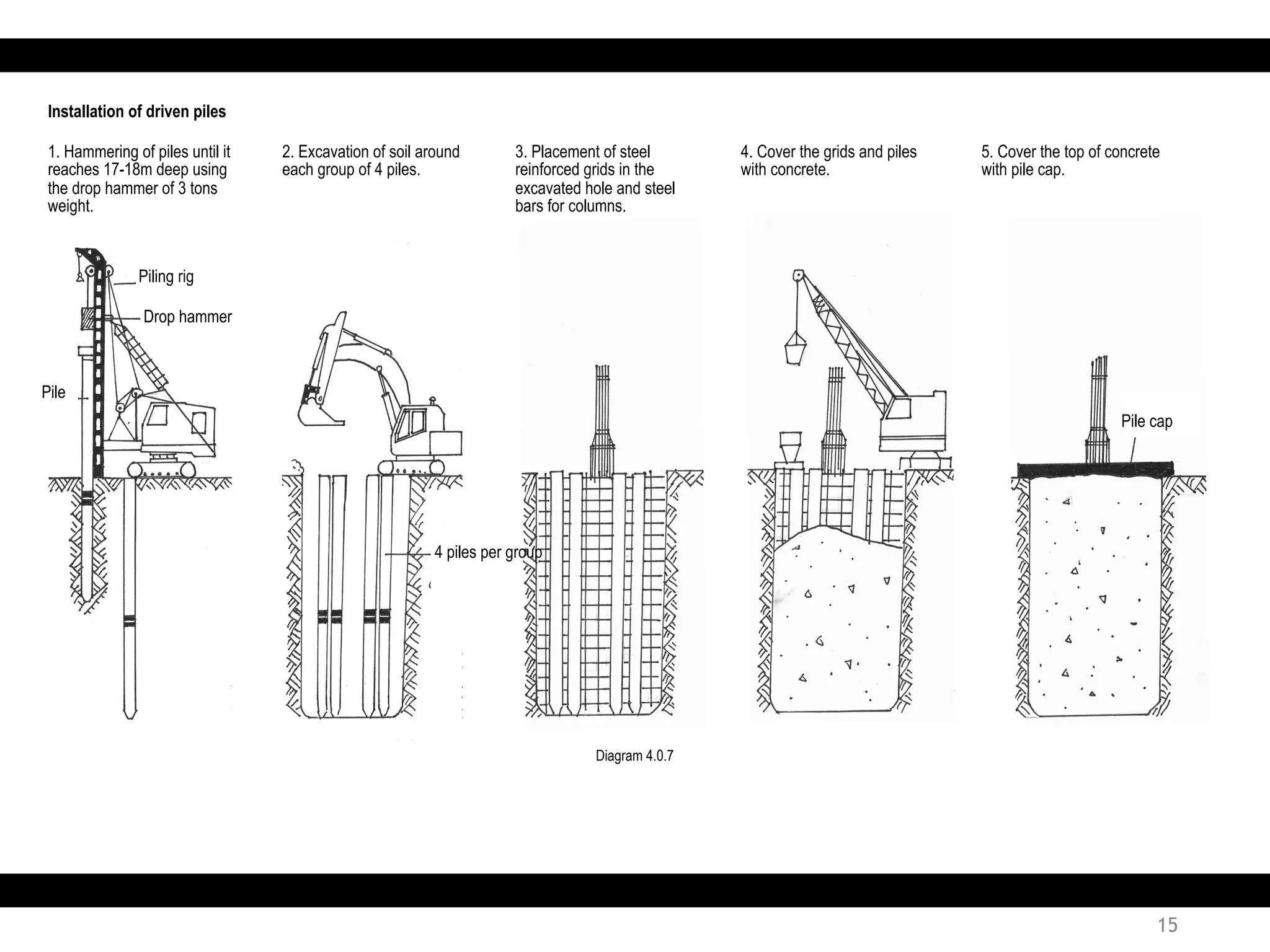 Installation of driven piles

1. Hammering of piles until it reaches 17-18m deep using the drop hammer of 3 tons weight.

2. Excavation of soil around each group of 4 piles.

3. Placement of steel reinforced grids in the excavated hole and steel bars for columns.

4. Cover the grids and piles with concrete.

5. Cover the top of concrete with pile cap.

Piling rig

Drop hammer

Pile

4 piles per group

Pile cap

Diagram 4.0.7

15