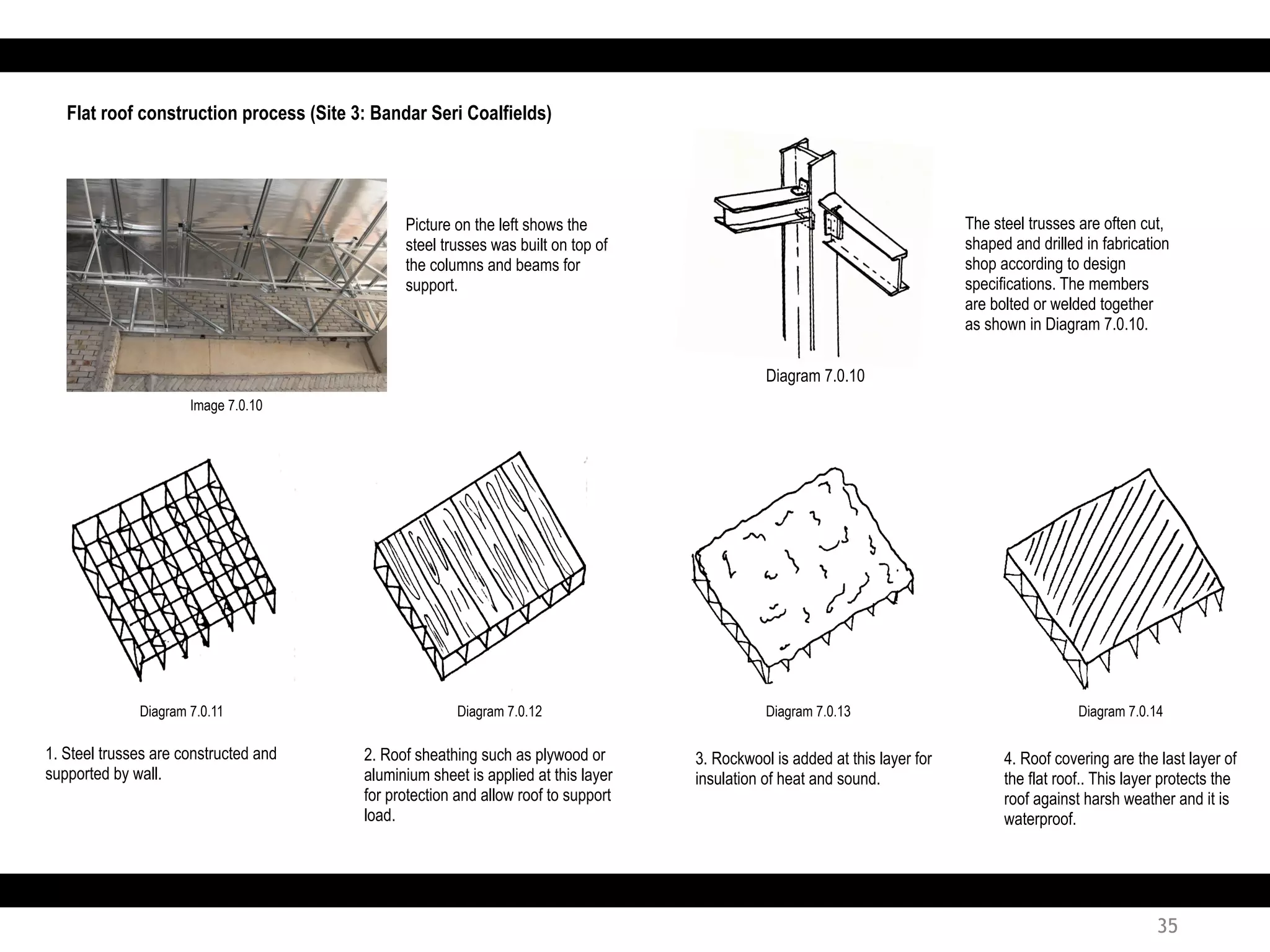 Flat roof construction process (Site 3: Bandar Seri Coalfields)

Image 7.0.10

Picture on the left shows the steel trusses was built on top of the columns and beams for support.

Diagram 7.0.10

The steel trusses are often cut, shaped and drilled in fabrication shop according to design specifications. The members are bolted or welded together as shown in Diagram 7.0.10.

Diagram 7.0.11

1. Steel trusses are constructed and supported by wall.

Diagram 7.0.12

2. Roof sheathing such as plywood or aluminium sheet is applied at this layer for protection and allow roof to support load.

Diagram 7.0.13

3. Rockwool is added at this layer for insulation of heat and sound.

Diagram 7.0.14

4. Roof covering are the last layer of the flat roof.. This layer protects the roof against harsh weather and it is waterproof.

35