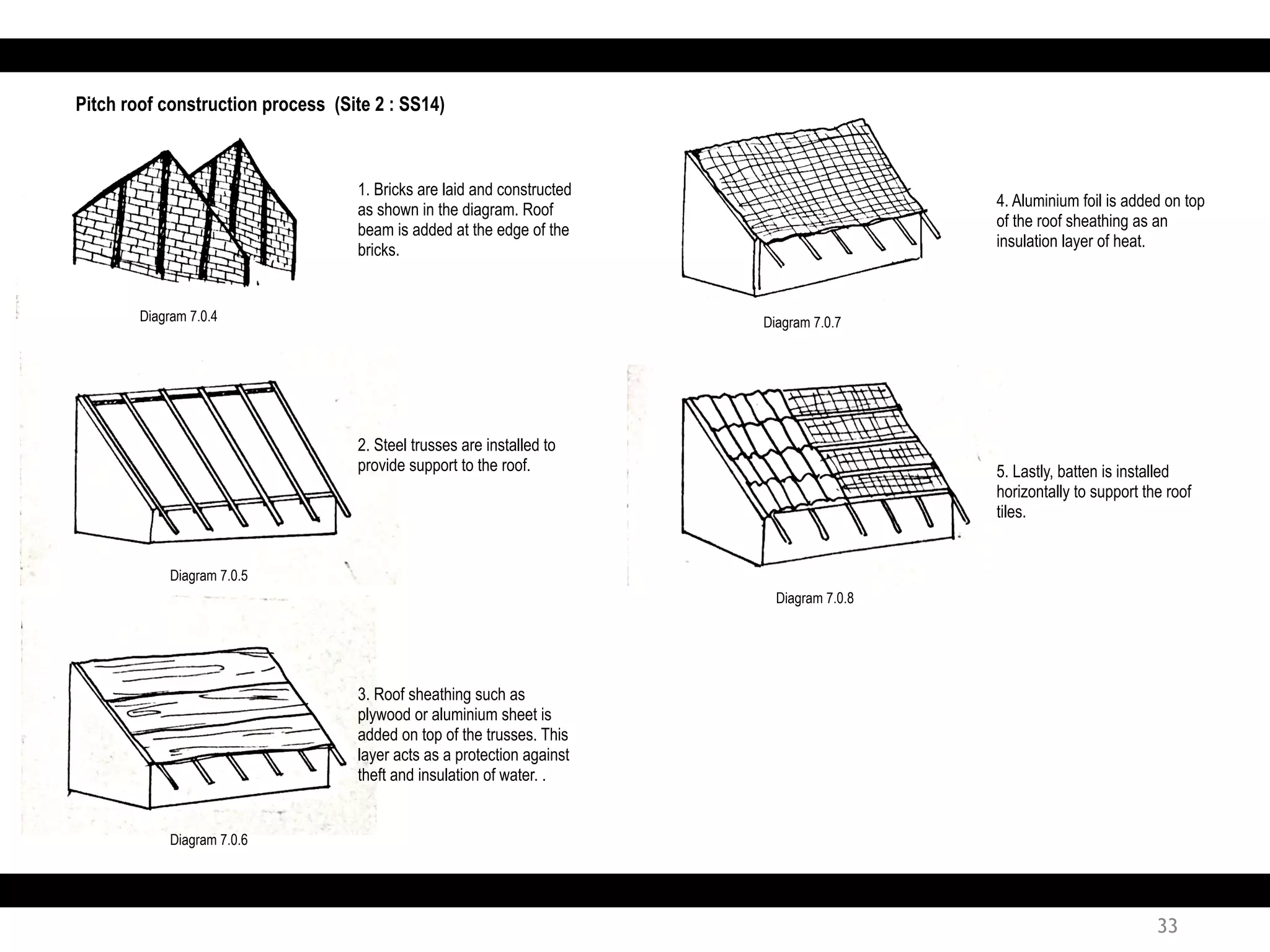 Pitch roof construction process (Site 2 : SS14)

1. Bricks are laid and constructed as shown in the diagram. Roof beam is added at the edge of the bricks.

Diagram 7.0.4

2. Steel trusses are installed to provide support to the roof.

Diagram 7.0.5

3. Roof sheathing such as plywood or aluminium sheet is added on top of the trusses. This layer acts as a protection against theft and insulation of water. .

Diagram 7.0.6

4. Aluminium foil is added on top of the roof sheathing as an insulation layer of heat.

Diagram 7.0.7

5. Lastly, batten is installed horizontally to support the roof tiles.

Diagram 7.0.8

33