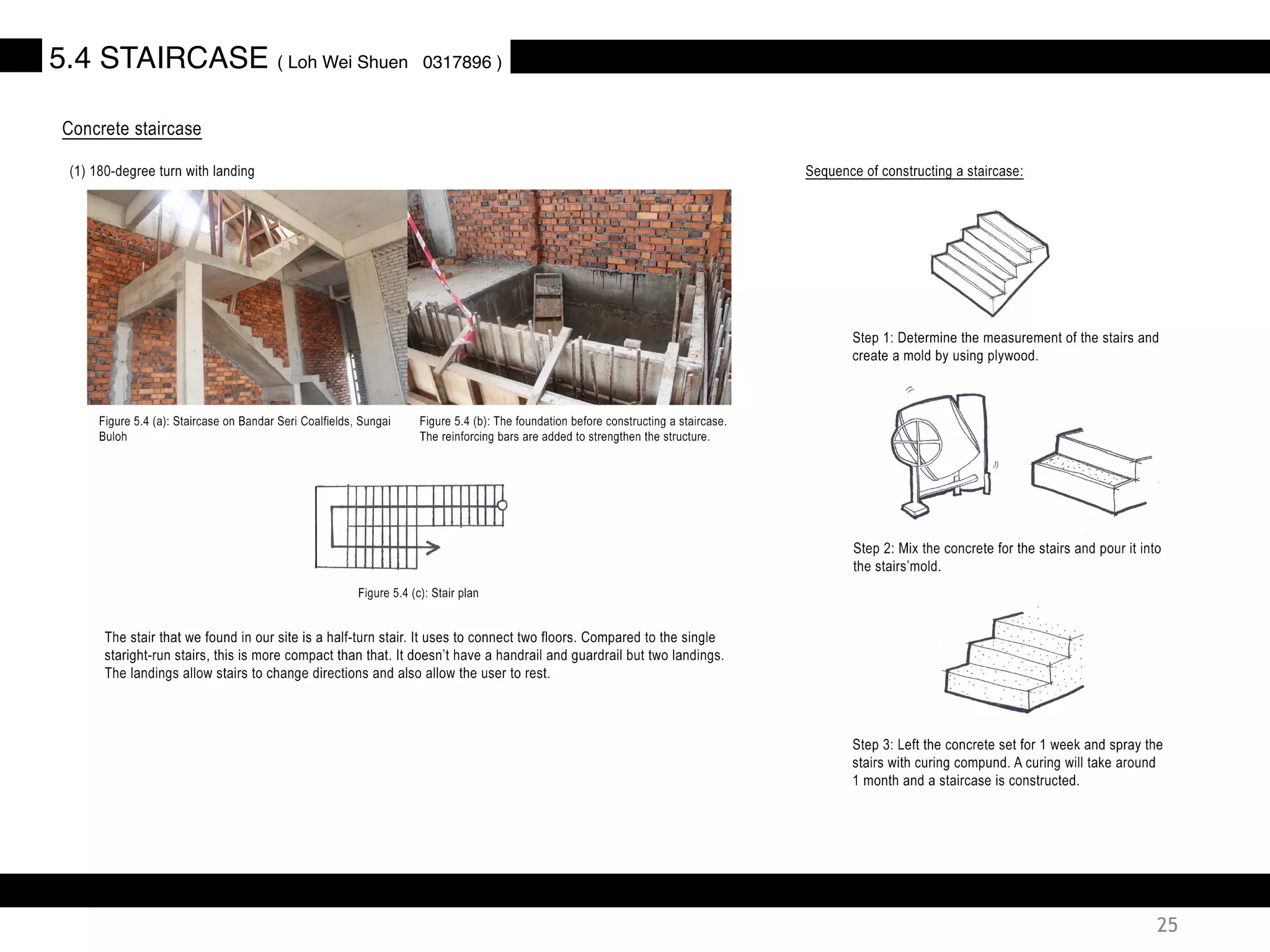 5.4 STAIRCASE ( Loh Wei Shuen 0317896 )

Concrete staircase

(1) 180-degree turn with landing

Figure 5.4 (a): Staircase on Bandar Seri Coalfields, Sungai Buloh

Figure 5.4 (b): The foundation before constructing a staircase. The reinforcing bars are added to strengthen the structure.

Figure 5.4 (c): Stair plan

The stair that we found in our site is a half-turn stair. It uses to connect two floors. Compared to the single staright-run stairs, this is more compact than that. It doesn't have a handrail and guardrail but two landings. The landings allow stairs to change directions and also allow the user to rest.

Sequence of constructing a staircase:

Step 1: Determine the measurement of the stairs and create a mold by using plywood.

Step 2: Mix the concrete for the stairs and pour it into the stairs'mold.

Step 3: Left the concrete set for 1 week and spray the stairs with curing compund. A curing will take around 1 month and a staircase is constructed.

25