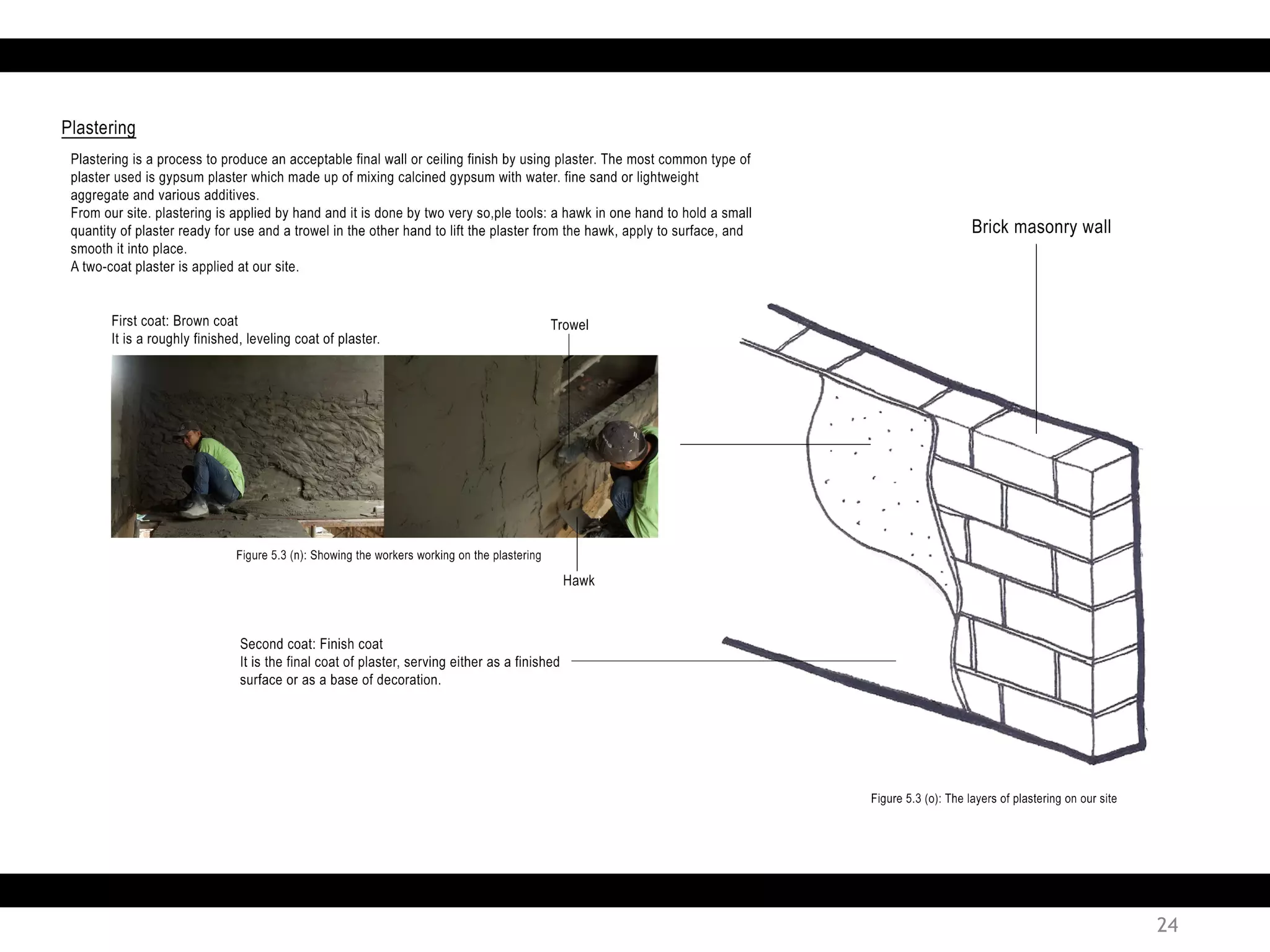 Plastering

Plastering is a process to produce an acceptable final wall or ceiling finish by using plaster. The most common type of plaster used is gypsum plaster which made up of mixing calcined gypsum with water. fine sand or lightweight aggregate and various additives.
From our site. plastering is applied by hand and it is done by two very so,ple tools: a hawk in one hand to hold a small quantity of plaster ready for use and a trowel in the other hand to lift the plaster from the hawk, apply to surface, and smooth it into place.
A two-coat plaster is applied at our site.

Brick masonry wall

First coat: Brown coat
It is a roughly finished, leveling coat of plaster.

Trowel

Figure 5.3 (n): Showing the workers working on the plastering

Hawk

Second coat: Finish coat
It is the final coat of plaster, serving either as a finished surface or as a base of decoration.

Figure 5.3 (o): The layers of plastering on our site

24