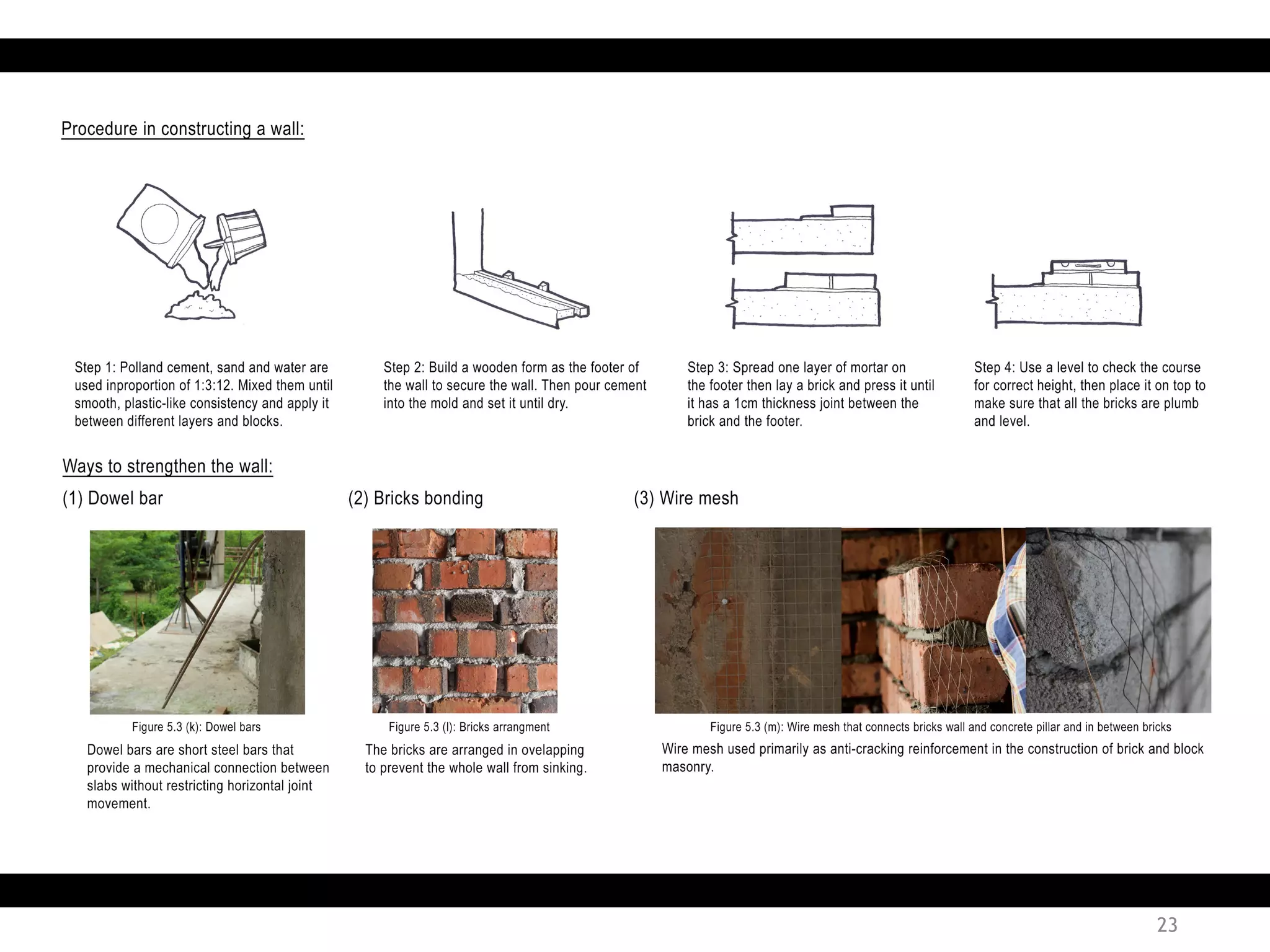 Procedure in constructing a wall:

Step 1: Polland cement, sand and water are used inproportion of 1:3:12. Mixed them until smooth, plastic-like consistency and apply it between different layers and blocks.

Step 2: Build a wooden form as the footer of the wall to secure the wall. Then pour cement into the mold and set it until dry.

Step 3: Spread one layer of mortar on the footer then lay a brick and press it until it has a 1cm thickness joint between the brick and the footer.

Step 4: Use a level to check the course for correct height, then place it on top to make sure that all the bricks are plumb and level.

Ways to strengthen the wall:

(1) Dowel bar

Figure 5.3 (k): Dowel bars

Dowel bars are short steel bars that provide a mechanical connection between slabs without restricting horizontal joint movement.

(2) Bricks bonding

Figure 5.3 (l): Bricks arrangment

The bricks are arranged in ovelapping to prevent the whole wall from sinking.

(3) Wire mesh

Figure 5.3 (m): Wire mesh that connects bricks wall and concrete pillar and in between bricks

Wire mesh used primarily as anti-cracking reinforcement in the construction of brick and block masonry.

23