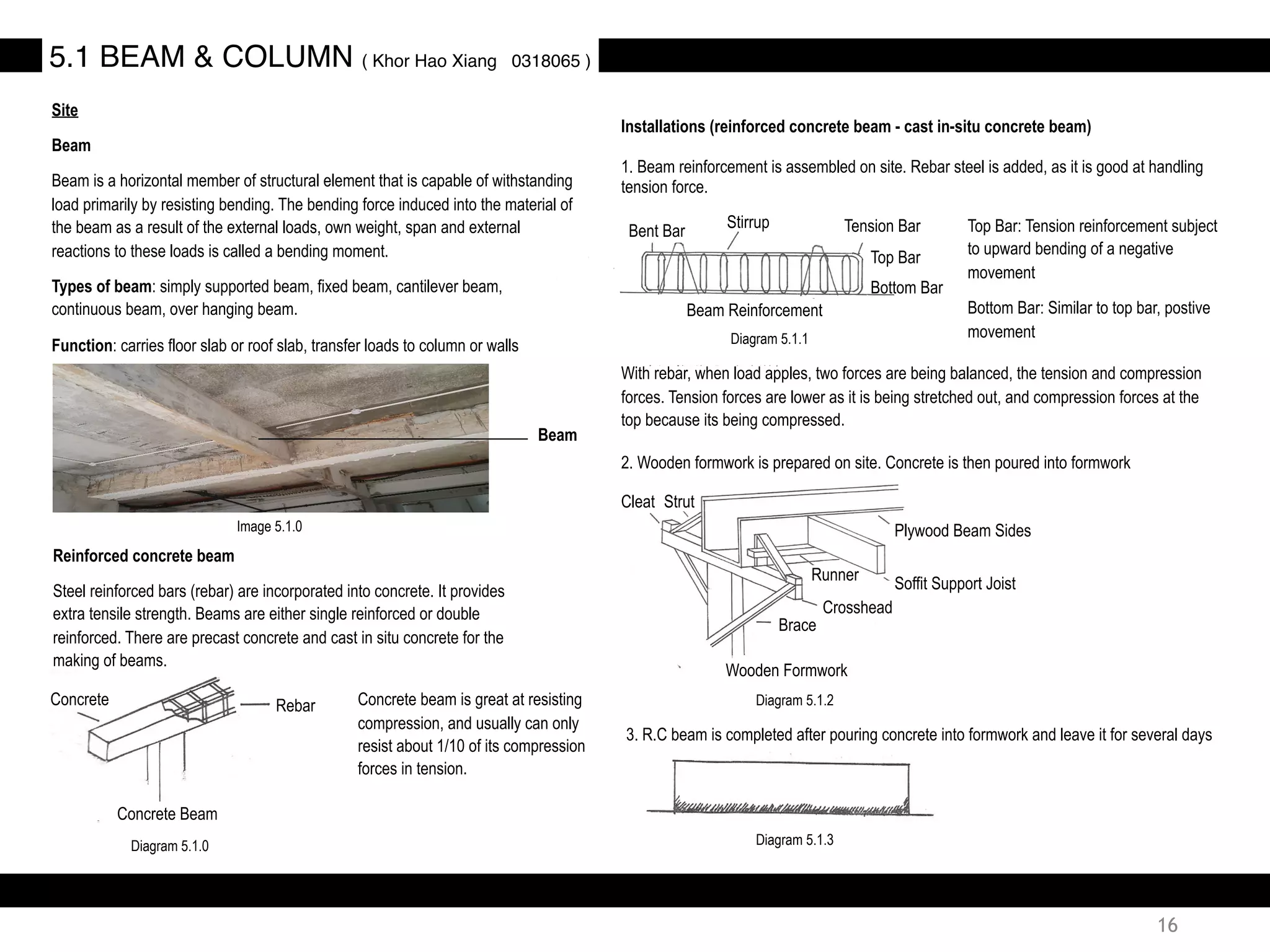 5.1 BEAM & COLUMN ( Khor Hao Xiang 0318065 )

Site

Beam

Beam is a horizontal member of structural element that is capable of withstanding load primarily by resisting bending. The bending force induced into the material of the beam as a result of the external loads, own weight, span and external reactions to these loads is called a bending moment.

Types of beam: simply supported beam, fixed beam, cantilever beam, continuous beam, over hanging beam.

Function: carries floor slab or roof slab, transfer loads to column or walls

Beam

Image 5.1.0

Reinforced concrete beam

Steel reinforced bars (rebar) are incorporated into concrete. It provides extra tensile strength. Beams are either single reinforced or double reinforced. There are precast concrete and cast in situ concrete for the making of beams.

Concrete

Rebar

Concrete Beam

Diagram 5.1.0

Concrete beam is great at resisting compression, and usually can only resist about 1/10 of its compression forces in tension.

Installations (reinforced concrete beam - cast in-situ concrete beam)

1. Beam reinforcement is assembled on site. Rebar steel is added, as it is good at handling tension force.

Bent Bar

Stirrup

Tension Bar

Top Bar

Bottom Bar

Beam Reinforcement

Diagram 5.1.1

Top Bar: Tension reinforcement subject to upward bending of a negative movement

Bottom Bar: Similar to top bar, postive movement

With rebar, when load apples, two forces are being balanced, the tension and compression forces. Tension forces are lower as it is being stretched out, and compression forces at the top because its being compressed.

2. Wooden formwork is prepared on site. Concrete is then poured into formwork

Cleat Strut

Plywood Beam Sides

Runner

Soffit Support Joist

Crosshead

Brace

Wooden Formwork

Diagram 5.1.2

3. R.C beam is completed after pouring concrete into formwork and leave it for several days

Diagram 5.1.3

16