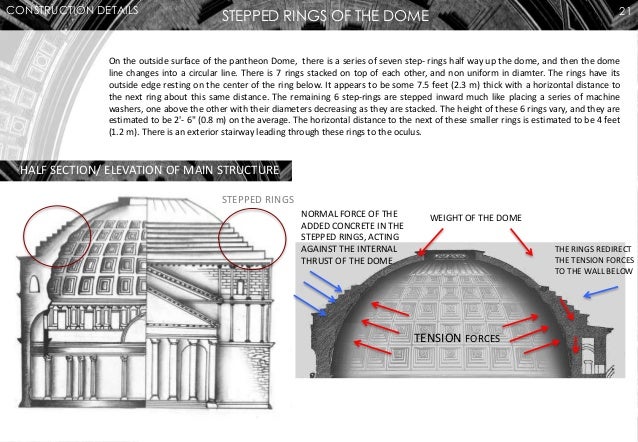 CONSTRUCTION DETAILS

STEPPED RINGS OF THE DOME

21

On the outside surface of the pantheon Dome, there is a series of seven step- rings half way up the dome, and then the dome line changes into a circular line. There is 7 rings stacked on top of each other, and non uniform in diamter. The rings have its outside edge resting on the center of the ring below. It appears to be some 7.5 feet (2.3 m) thick with a horizontal distance to the next ring about this same distance. The remaining 6 step-rings are stepped inward much like placing a series of machine washers, one above the other with their diameters decreasing as they are stacked. The height of these 6 rings vary, and they are estimated to be 2'- 6" (0.8 m) on the average. The horizontal distance to the next of these smaller rings is estimated to be 4 feet (1.2 m). There is an exterior stairway leading through these rings to the oculus.

HALF SECTION/ ELEVATION OF MAIN STRUCTURE

STEPPED RINGS

NORMAL FORCE OF THE ADDED CONCRETE IN THE STEPPED RINGS, ACTING AGAINST THE INTERNAL THRUST OF THE DOME

WEIGHT OF THE DOME

THE RINGS REDIRECT THE TENSION FORCES TO THE WALL BELOW

TENSION FORCES