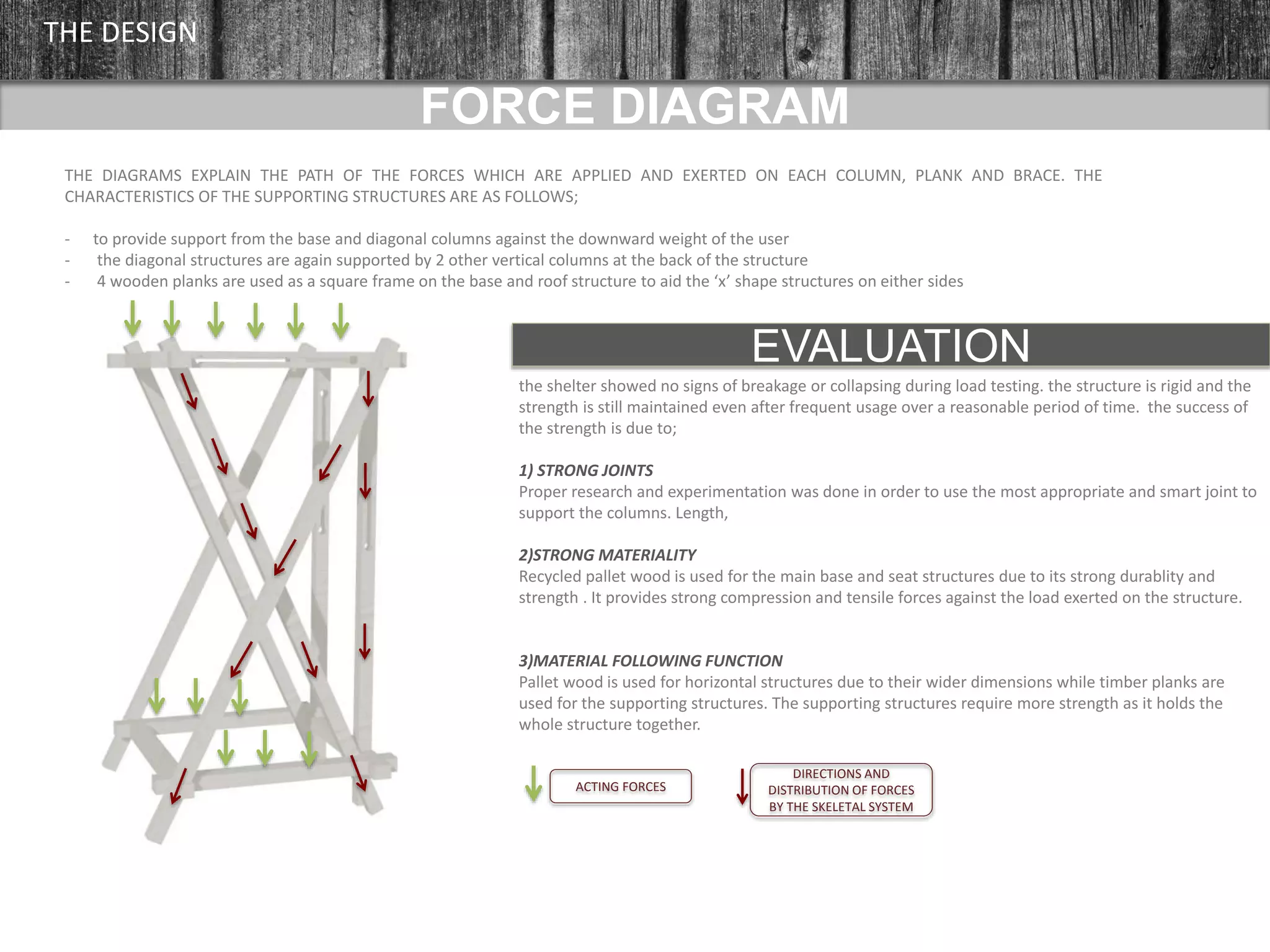 THE DESIGN

FORCE DIAGRAM

THE DIAGRAMS EXPLAIN THE PATH OF THE FORCES WHICH ARE APPLIED AND EXERTED ON EACH COLUMN, PLANK AND BRACE. THE CHARACTERISTICS OF THE SUPPORTING STRUCTURES ARE AS FOLLOWS;

- to provide support from the base and diagonal columns against the downward weight of the user
- the diagonal structures are again supported by 2 other vertical columns at the back of the structure
- 4 wooden planks are used as a square frame on the base and roof structure to aid the ‘x’ shape structures on either sides

EVALUATION

the shelter showed no signs of breakage or collapsing during load testing. the structure is rigid and the strength is still maintained even after frequent usage over a reasonable period of time. the success of the strength is due to;

1) STRONG JOINTS
Proper research and experimentation was done in order to use the most appropriate and smart joint to support the columns. Length,

2)STRONG MATERIALITY
Recycled pallet wood is used for the main base and seat structures due to its strong durablity and strength . It provides strong compression and tensile forces against the load exerted on the structure.

3)MATERIAL FOLLOWING FUNCTION
Pallet wood is used for horizontal structures due to their wider dimensions while timber planks are used for the supporting structures. The supporting structures require more strength as it holds the whole structure together.

ACTING FORCES

DIRECTIONS AND DISTRIBUTION OF FORCES BY THE SKELETAL SYSTEM