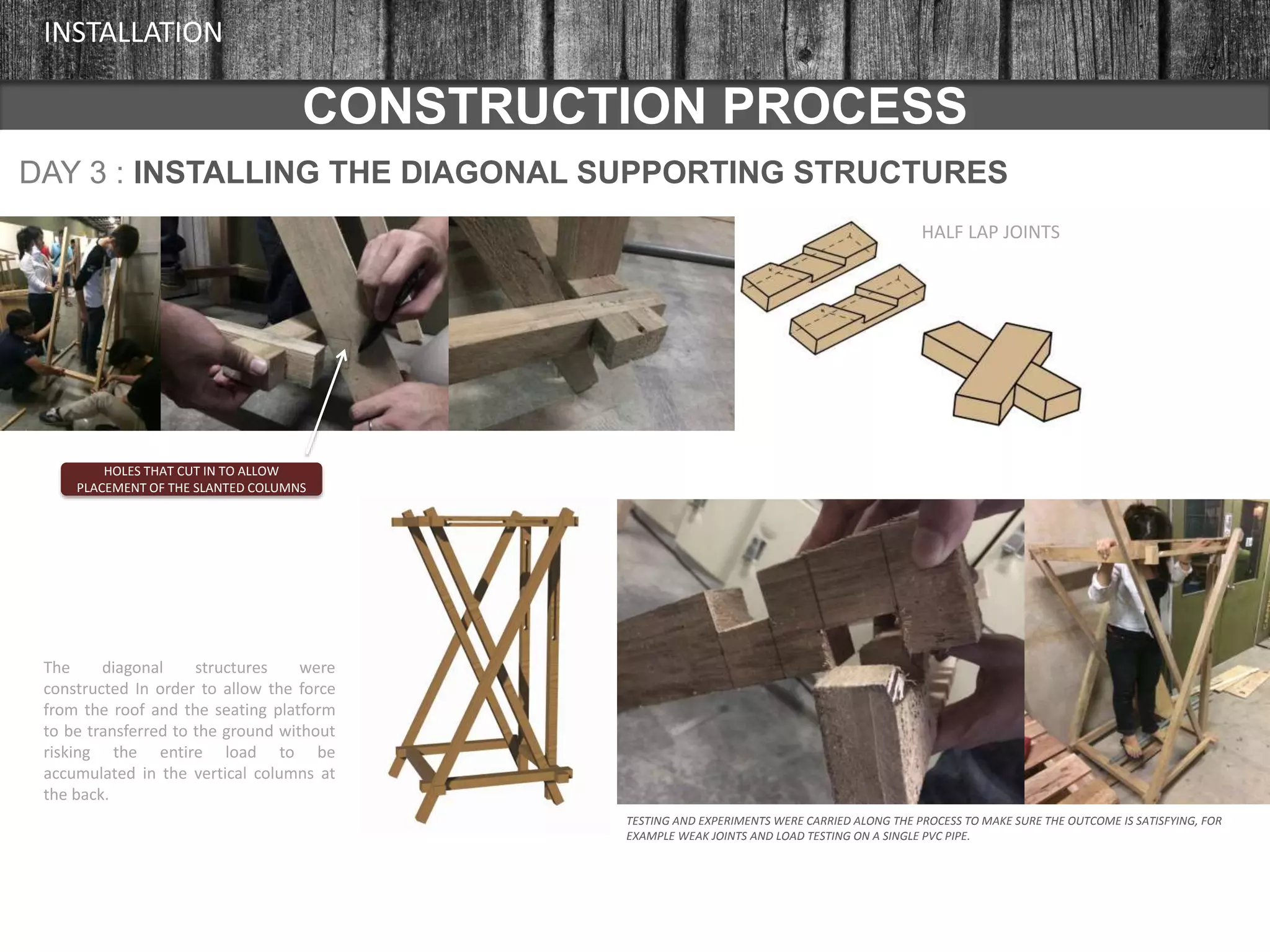 INSTALLATION

CONSTRUCTION PROCESS

DAY 3 : INSTALLING THE DIAGONAL SUPPORTING STRUCTURES

HALF LAP JOINTS

HOLES THAT CUT IN TO ALLOW PLACEMENT OF THE SLANTED COLUMNS

The diagonal structures were constructed In order to allow the force from the roof and the seating platform to be transferred to the ground without risking the entire load to be accumulated in the vertical columns at the back.

TESTING AND EXPERIMENTS WERE CARRIED ALONG THE PROCESS TO MAKE SURE THE OUTCOME IS SATISFYING, FOR EXAMPLE WEAK JOINTS AND LOAD TESTING ON A SINGLE PVC PIPE.