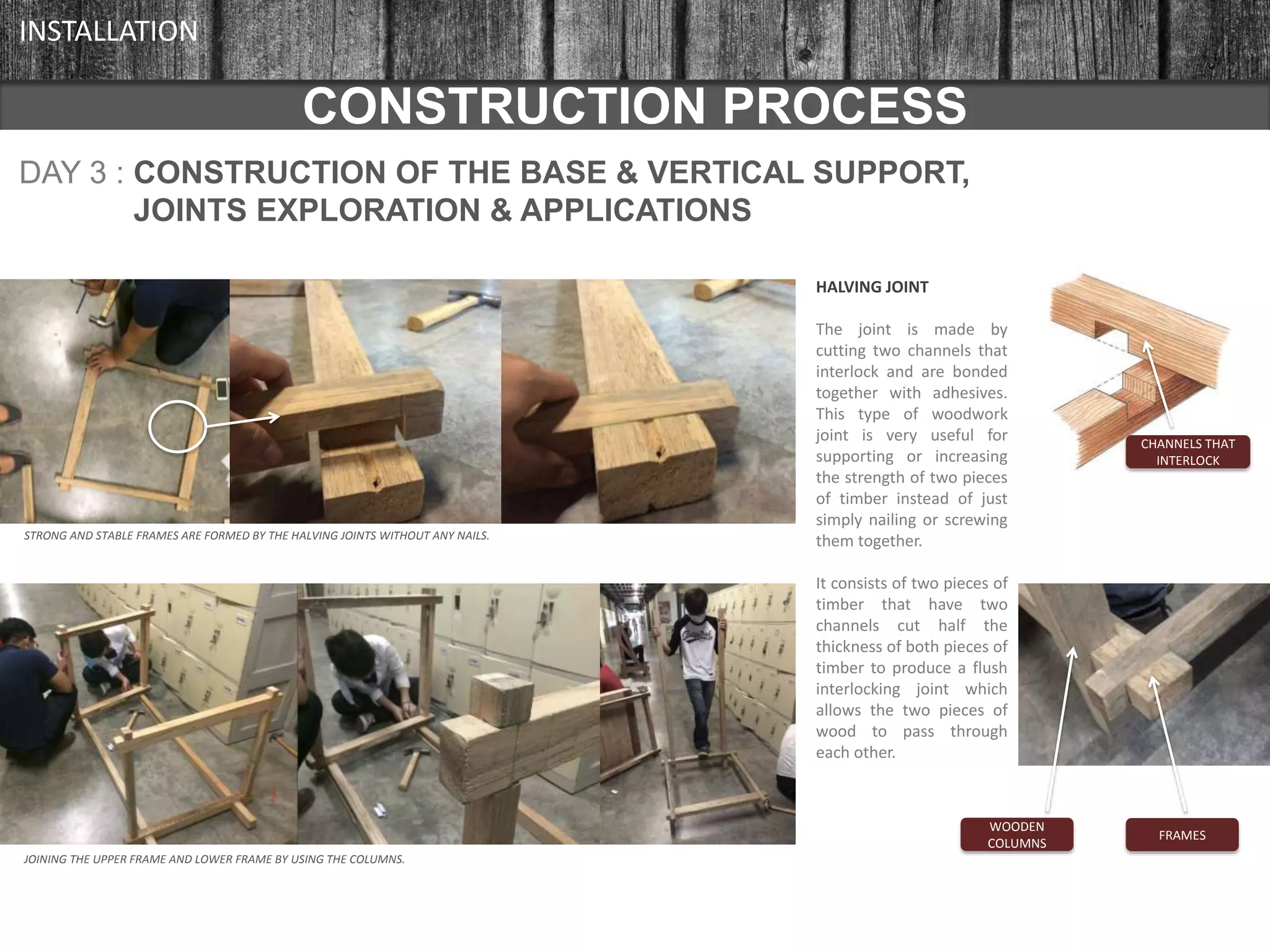 INSTALLATION

CONSTRUCTION PROCESS

DAY 3 : CONSTRUCTION OF THE BASE & VERTICAL SUPPORT, JOINTS EXPLORATION & APPLICATIONS

STRONG AND STABLE FRAMES ARE FORMED BY THE HALVING JOINTS WITHOUT ANY NAILS.

JOINING THE UPPER FRAME AND LOWER FRAME BY USING THE COLUMNS.

HALVING JOINT

The joint is made by cutting two channels that interlock and are bonded together with adhesives. This type of woodwork joint is very useful for supporting or increasing the strength of two pieces of timber instead of just simply nailing or screwing them together.

It consists of two pieces of timber that have two channels cut half the thickness of both pieces of timber to produce a flush interlocking joint which allows the two pieces of wood to pass through each other.

CHANNELS THAT INTERLOCK

WOODEN COLUMNS

FRAMES