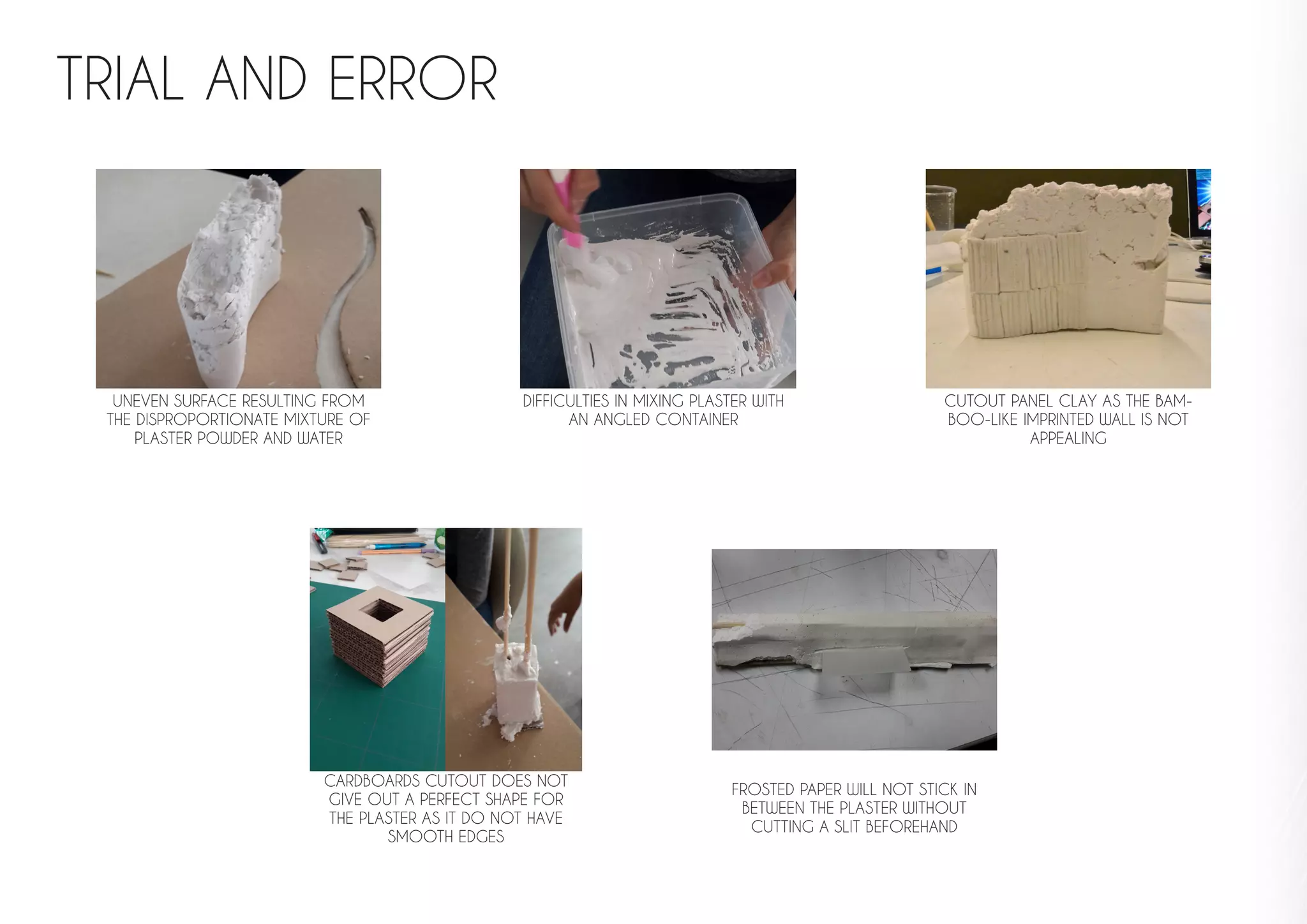 TRIAL AND ERROR

UNEVEN SURFACE RESULTING FROM THE DISPROPORTIONATE MIXTURE OF PLASTER POWDER AND WATER

DIFFICULTIES IN MIXING PLASTER WITH AN ANGLED CONTAINER

CUTOUT PANEL CLAY AS THE BAMBOO-LIKE IMPRINTED WALL IS NOT APPEALING

CARDBOARDS CUTOUT DOES NOT GIVE OUT A PERFECT SHAPE FOR THE PLASTER AS IT DO NOT HAVE SMOOTH EDGES

FROSTED PAPER WILL NOT STICK IN BETWEEN THE PLASTER WITHOUT CUTTING A SLIT BEFOREHAND