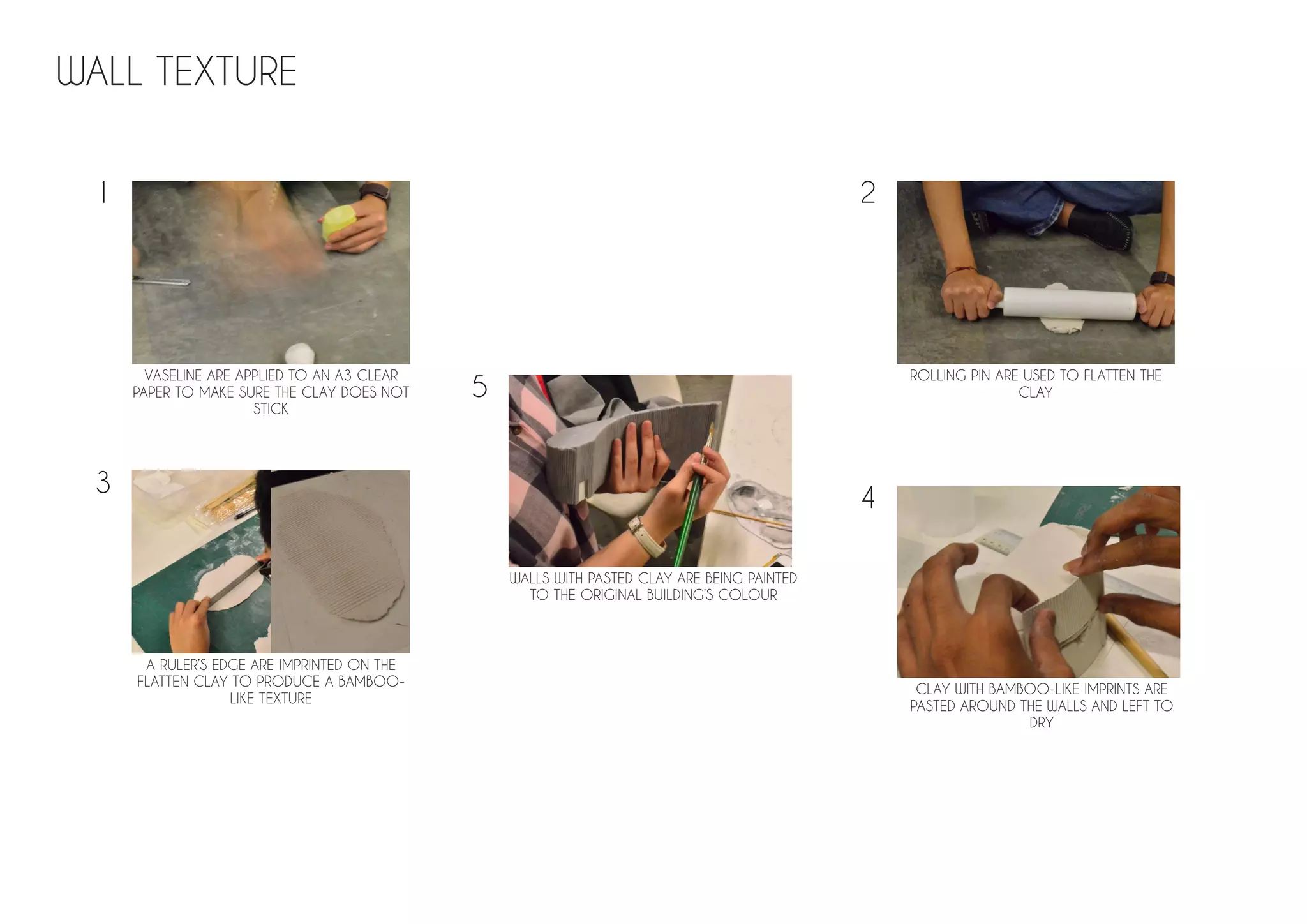 WALL TEXTURE

1

VASELINE ARE APPLIED TO AN A3 CLEAR PAPER TO MAKE SURE THE CLAY DOES NOT STICK

2

ROLLING PIN ARE USED TO FLATTEN THE CLAY

3

A RULER'S EDGE ARE IMPRINTED ON THE FLATTEN CLAY TO PRODUCE A BAMBOO-LIKE TEXTURE

4

CLAY WITH BAMBOO-LIKE IMPRINTS ARE PASTED AROUND THE WALLS AND LEFT TO DRY

5

WALLS WITH PASTED CLAY ARE BEING PAINTED TO THE ORIGINAL BUILDING'S COLOUR