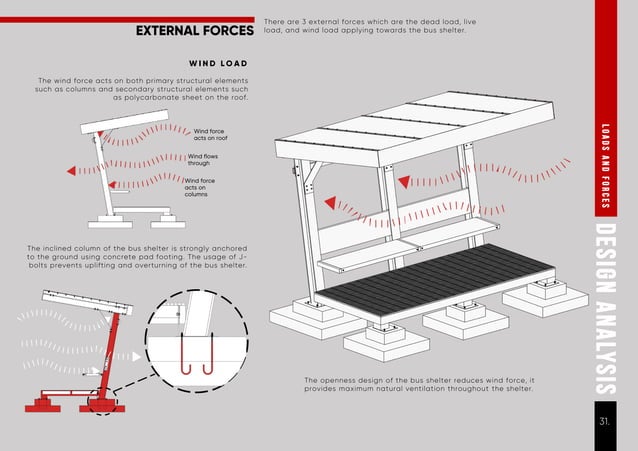 EXTERNAL FORCES

There are 3 external forces which are the dead load, live load, and wind load applying towards the bus shelter.

WIND LOAD

The wind force acts on both primary structural elements such as columns and secondary structural elements such as polycarbonate sheet on the roof.

Wind force acts on roof

Wind flows through

Wind force acts on columns

The inclined column of the bus shelter is strongly anchored to the ground using concrete pad footing. The usage of J-bolts prevents uplifting and overturning of the bus shelter.

The openness design of the bus shelter reduces wind force, it provides maximum natural ventilation throughout the shelter.

LOADS AND FORCES

DESIGN ANALYSIS

31.