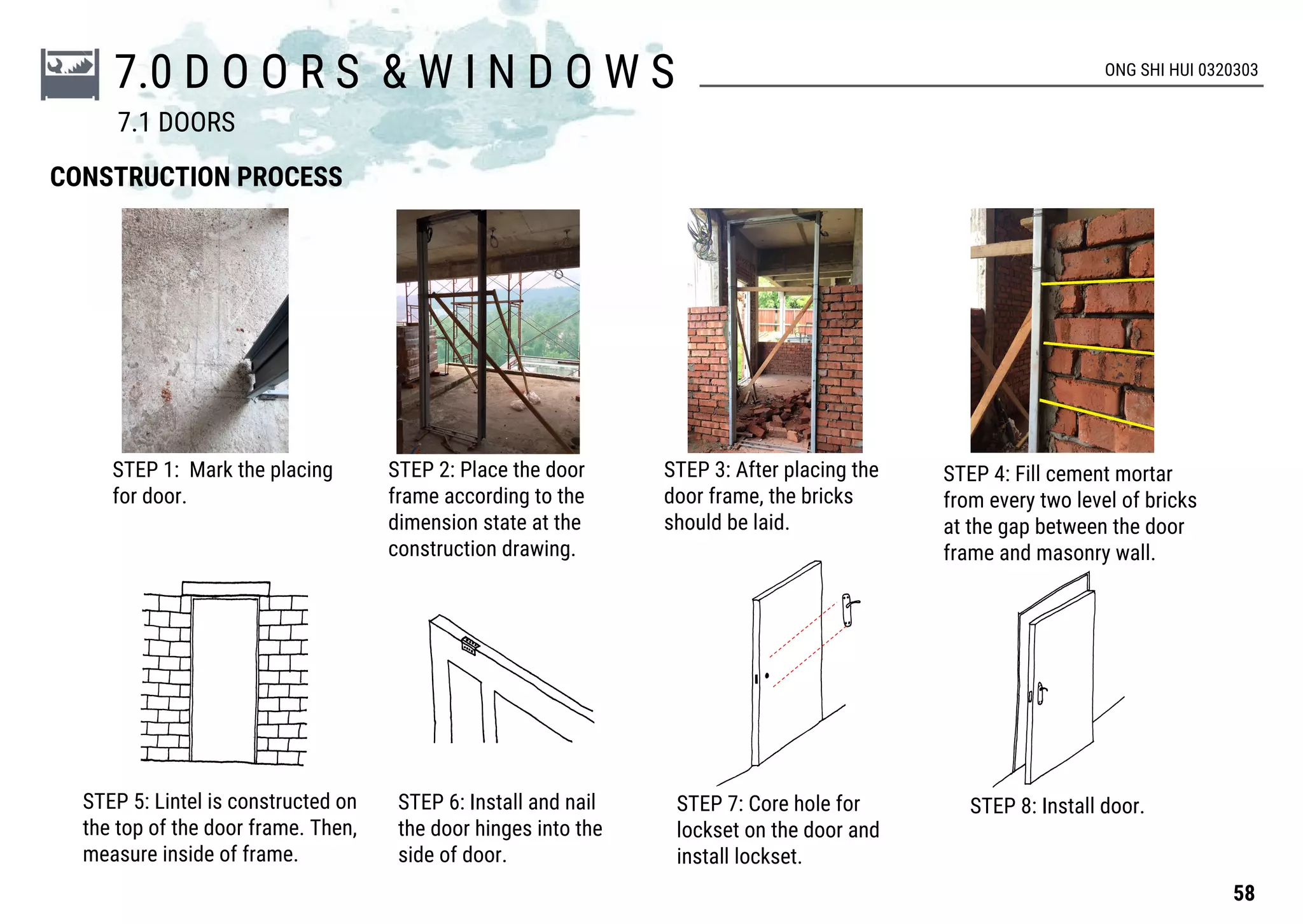 7.0 DOORS & WINDOWS

ONG SHI HUI 0320303

7.1 DOORS

CONSTRUCTION PROCESS

STEP 1: Mark the placing for door.

STEP 2: Place the door frame according to the dimension state at the construction drawing.

STEP 3: After placing the door frame, the bricks should be laid.

STEP 4: Fill cement mortar from every two level of bricks at the gap between the door frame and masonry wall.

STEP 5: Lintel is constructed on the top of the door frame. Then, measure inside of frame.

STEP 6: Install and nail the door hinges into the side of door.

STEP 7: Core hole for lockset on the door and install lockset.

STEP 8: Install door.

58