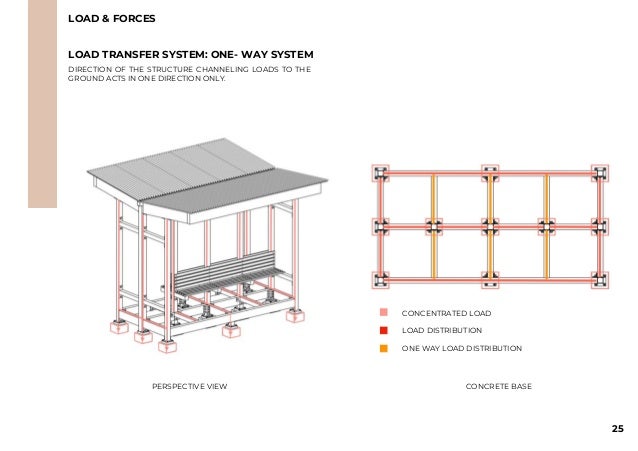 LOAD & FORCES

LOAD TRANSFER SYSTEM: ONE- WAY SYSTEM

DIRECTION OF THE STRUCTURE CHANNELING LOADS TO THE GROUND ACTS IN ONE DIRECTION ONLY.

CONCENTRATED LOAD

LOAD DISTRIBUTION

ONE WAY LOAD DISTRIBUTION

PERSPECTIVE VIEW

CONCRETE BASE

25