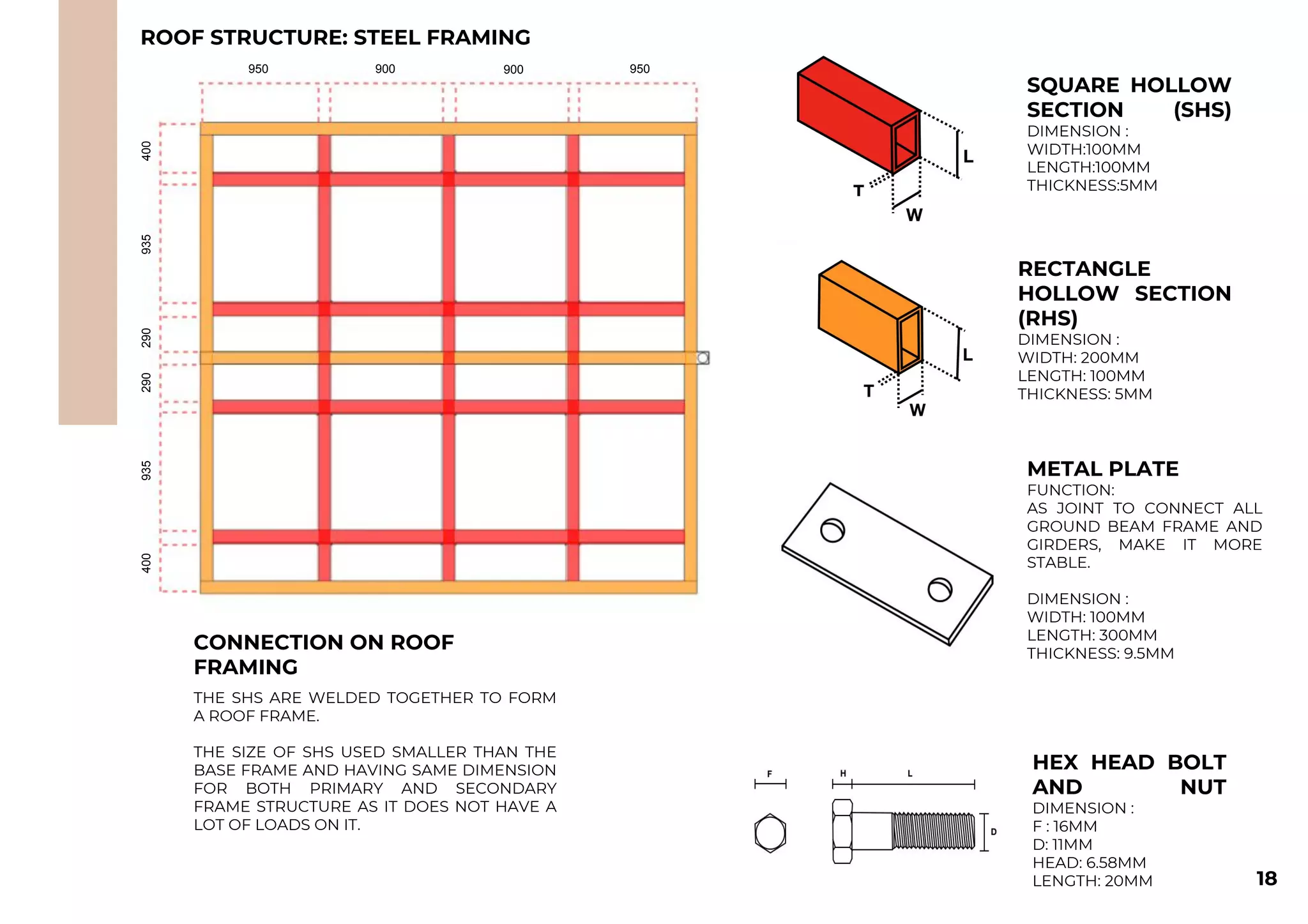 ROOF STRUCTURE: STEEL FRAMING

950 900 900 950

400
935
290
290
935
400

CONNECTION ON ROOF FRAMING

THE SHS ARE WELDED TOGETHER TO FORM A ROOF FRAME.

THE SIZE OF SHS USED SMALLER THAN THE BASE FRAME AND HAVING SAME DIMENSION FOR BOTH PRIMARY AND SECONDARY FRAME STRUCTURE AS IT DOES NOT HAVE A LOT OF LOADS ON IT.

L
T
W

SQUARE HOLLOW SECTION (SHS)
DIMENSION :
WIDTH:100MM
LENGTH:100MM
THICKNESS:5MM

L
T
W

RECTANGLE HOLLOW SECTION (RHS)
DIMENSION :
WIDTH: 200MM
LENGTH: 100MM
THICKNESS: 5MM

METAL PLATE
FUNCTION:
AS JOINT TO CONNECT ALL GROUND BEAM FRAME AND GIRDERS, MAKE IT MORE STABLE.

DIMENSION :
WIDTH: 100MM
LENGTH: 300MM
THICKNESS: 9.5MM

F
H
L
D

HEX HEAD BOLT AND NUT
DIMENSION :
F : 16MM
D: 11MM
HEAD: 6.58MM
LENGTH: 20MM

18