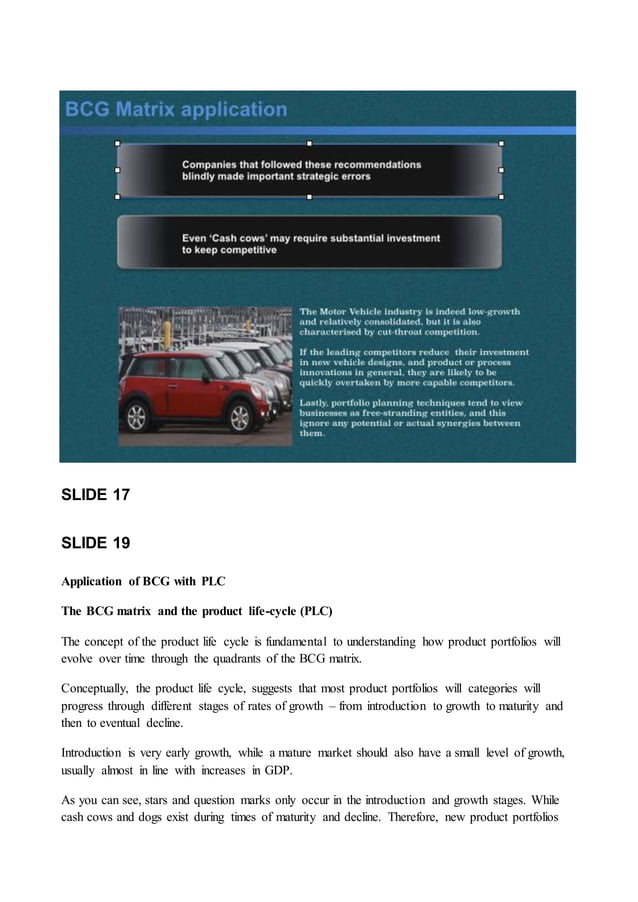 BCG Matrix application

Companies that followed these recommendations blindly made important strategic errors

Even 'Cash cows' may require substantial investment to keep competitive

The Motor Vehicle industry is indeed low-growth and relatively consolidated, but it is also characterised by cut-throat competition.

If the leading competitors reduce their investment in new vehicle designs, and product or process innovations in general, they are likely to be quickly overtaken by more capable competitors.

Lastly, portfolio planning techniques tend to view businesses as free-stranding entities, and this ignore any potential or actual synergies between them.

SLIDE 17

SLIDE 19

Application of BCG with PLC

The BCG matrix and the product life-cycle (PLC)

The concept of the product life cycle is fundamental to understanding how product portfolios will evolve over time through the quadrants of the BCG matrix.

Conceptually, the product life cycle, suggests that most product portfolios will categories will progress through different stages of rates of growth – from introduction to growth to maturity and then to eventual decline.

Introduction is very early growth, while a mature market should also have a small level of growth, usually almost in line with increases in GDP.

As you can see, stars and question marks only occur in the introduction and growth stages. While cash cows and dogs exist during times of maturity and decline. Therefore, new product portfolios