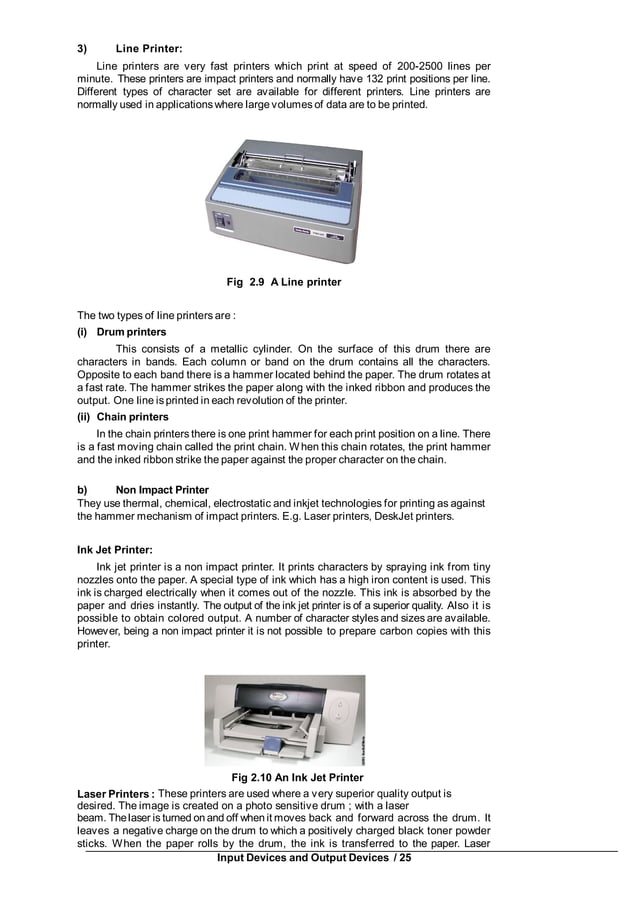 3) Line Printer:

Line printers are very fast printers which print at speed of 200-2500 lines per minute. These printers are impact printers and normally have 132 print positions per line. Different types of character set are available for different printers. Line printers are normally used in applications where large volumes of data are to be printed.

Fig 2.9 A Line printer

The two types of line printers are :

(i) Drum printers

This consists of a metallic cylinder. On the surface of this drum there are characters in bands. Each column or band on the drum contains all the characters. Opposite to each band there is a hammer located behind the paper. The drum rotates at a fast rate. The hammer strikes the paper along with the inked ribbon and produces the output. One line is printed in each revolution of the printer.

(ii) Chain printers

In the chain printers there is one print hammer for each print position on a line. There is a fast moving chain called the print chain. When this chain rotates, the print hammer and the inked ribbon strike the paper against the proper character on the chain.

b) Non Impact Printer

They use thermal, chemical, electrostatic and inkjet technologies for printing as against the hammer mechanism of impact printers. E.g. Laser printers, DeskJet printers.

Ink Jet Printer:

Ink jet printer is a non impact printer. It prints characters by spraying ink from tiny nozzles onto the paper. A special type of ink which has a high iron content is used. This ink is charged electrically when it comes out of the nozzle. This ink is absorbed by the paper and dries instantly. The output of the ink jet printer is of a superior quality. Also it is possible to obtain colored output. A number of character styles and sizes are available. However, being a non impact printer it is not possible to prepare carbon copies with this printer.

Fig 2.10 An Ink Jet Printer

Laser Printers : These printers are used where a very superior quality output is desired. The image is created on a photo sensitive drum ; with a laser beam. The laser is turned on and off when it moves back and forward across the drum. It leaves a negative charge on the drum to which a positively charged black toner powder sticks. When the paper rolls by the drum, the ink is transferred to the paper. Laser

Input Devices and Output Devices / 25