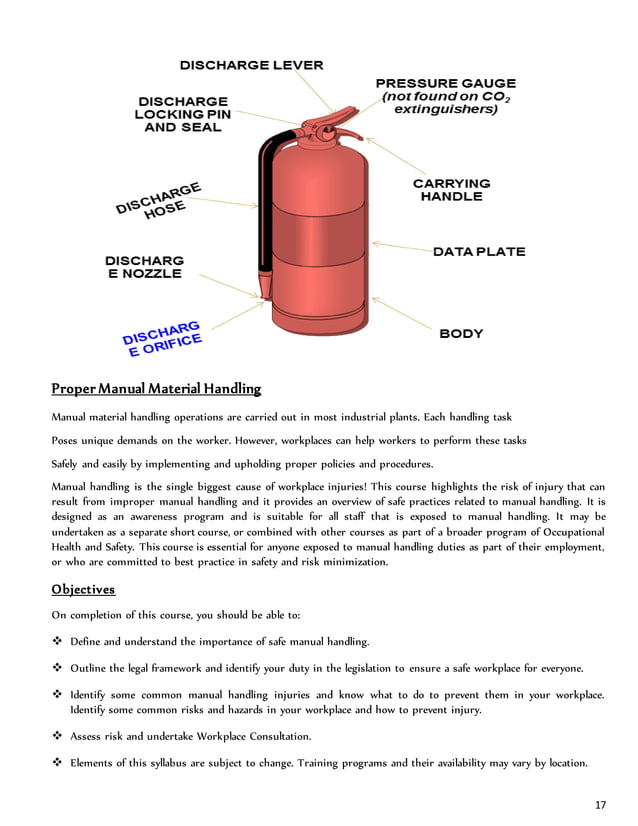 DISCHARGE LEVER

DISCHARGE LOCKING PIN AND SEAL

PRESSURE GAUGE (not found on $CO_2$ extinguishers)

DISCHARGE HOSE

CARRYING HANDLE

DISCHARG E NOZZLE

DATA PLATE

DISCHARG E ORIFICE

BODY

Proper Manual Material Handling

Manual material handling operations are carried out in most industrial plants. Each handling task

Poses unique demands on the worker. However, workplaces can help workers to perform these tasks

Safely and easily by implementing and upholding proper policies and procedures.

Manual handling is the single biggest cause of workplace injuries! This course highlights the risk of injury that can result from improper manual handling and it provides an overview of safe practices related to manual handling. It is designed as an awareness program and is suitable for all staff that is exposed to manual handling. It may be undertaken as a separate short course, or combined with other courses as part of a broader program of Occupational Health and Safety. This course is essential for anyone exposed to manual handling duties as part of their employment, or who are committed to best practice in safety and risk minimization.

Objectives

On completion of this course, you should be able to:

❖ Define and understand the importance of safe manual handling.

❖ Outline the legal framework and identify your duty in the legislation to ensure a safe workplace for everyone.

❖ Identify some common manual handling injuries and know what to do to prevent them in your workplace. Identify some common risks and hazards in your workplace and how to prevent injury.

❖ Assess risk and undertake Workplace Consultation.

❖ Elements of this syllabus are subject to change. Training programs and their availability may vary by location.

17