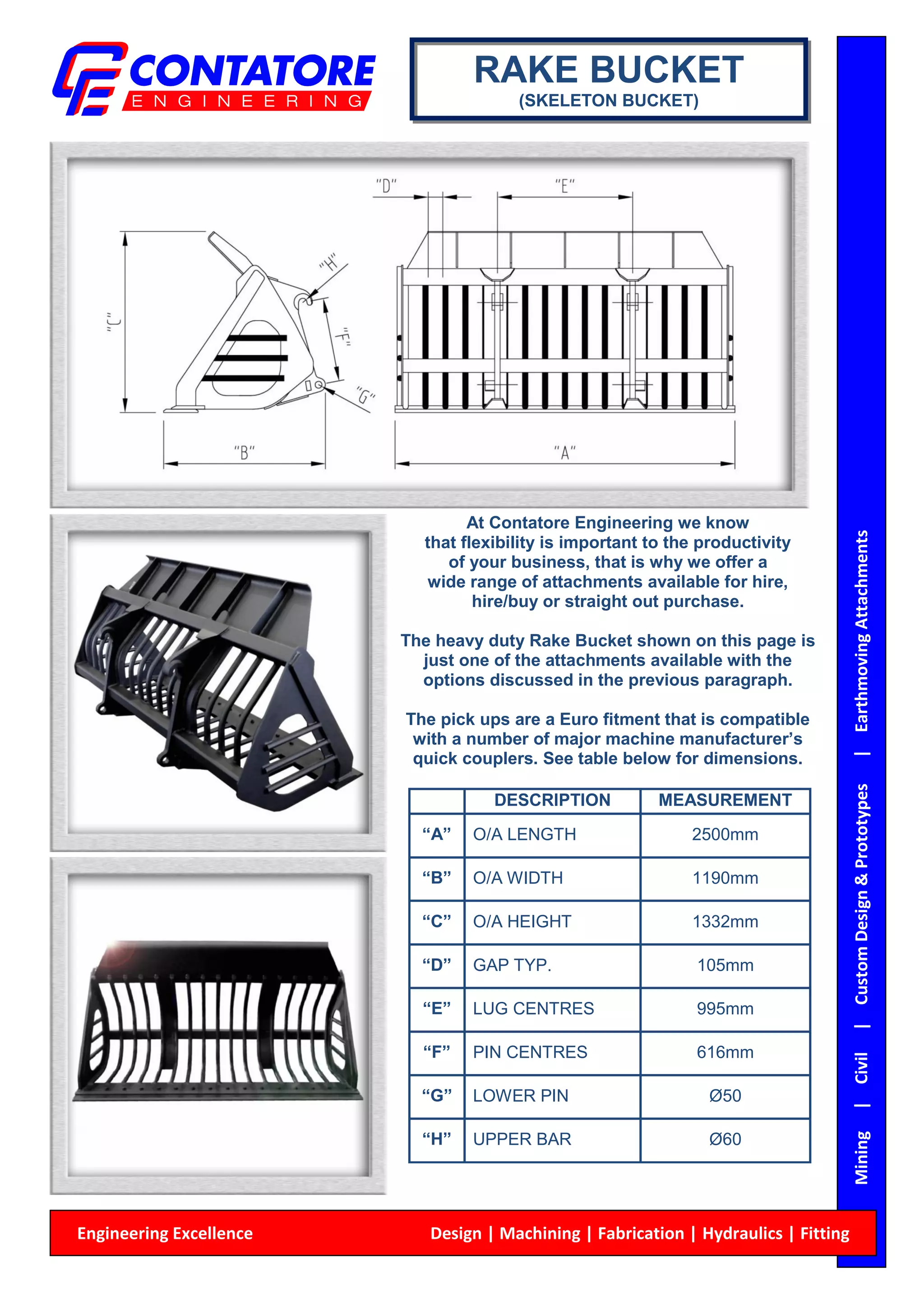 CE CONTATORE
ENGINEERING

RAKE BUCKET
(SKELETON BUCKET)

"D" "E"
"H"
"C"
"F"
"G"
"B" "A"

At Contatore Engineering we know that flexibility is important to the productivity of your business, that is why we offer a wide range of attachments available for hire, hire/buy or straight out purchase.

The heavy duty Rake Bucket shown on this page is just one of the attachments available with the options discussed in the previous paragraph.

The pick ups are a Euro fitment that is compatible with a number of major machine manufacturer's quick couplers. See table below for dimensions.

| | DESCRIPTION | MEASUREMENT |
|---|---|---|
| "A" | O/A LENGTH | 2500mm |
| "B" | O/A WIDTH | 1190mm |
| "C" | O/A HEIGHT | 1332mm |
| "D" | GAP TYP. | 105mm |
| "E" | LUG CENTRES | 995mm |
| "F" | PIN CENTRES | 616mm |
| "G" | LOWER PIN | Ø50 |
| "H" | UPPER BAR | Ø60 |

Mining | Civil | Custom Design & Prototypes | Earthmoving Attachments

Engineering Excellence Design | Machining | Fabrication | Hydraulics | Fitting