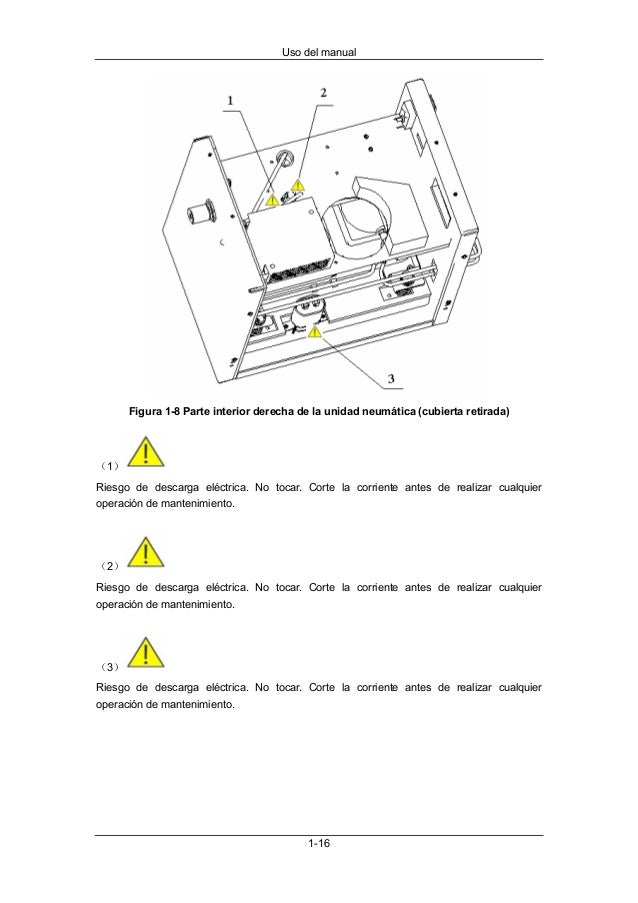 Uso del manual

1

2

3

Figura 1-8 Parte interior derecha de la unidad neumática (cubierta retirada)

（1）

Riesgo de descarga eléctrica. No tocar. Corte la corriente antes de realizar cualquier operación de mantenimiento.

（2）

Riesgo de descarga eléctrica. No tocar. Corte la corriente antes de realizar cualquier operación de mantenimiento.

（3）

Riesgo de descarga eléctrica. No tocar. Corte la corriente antes de realizar cualquier operación de mantenimiento.

1-16