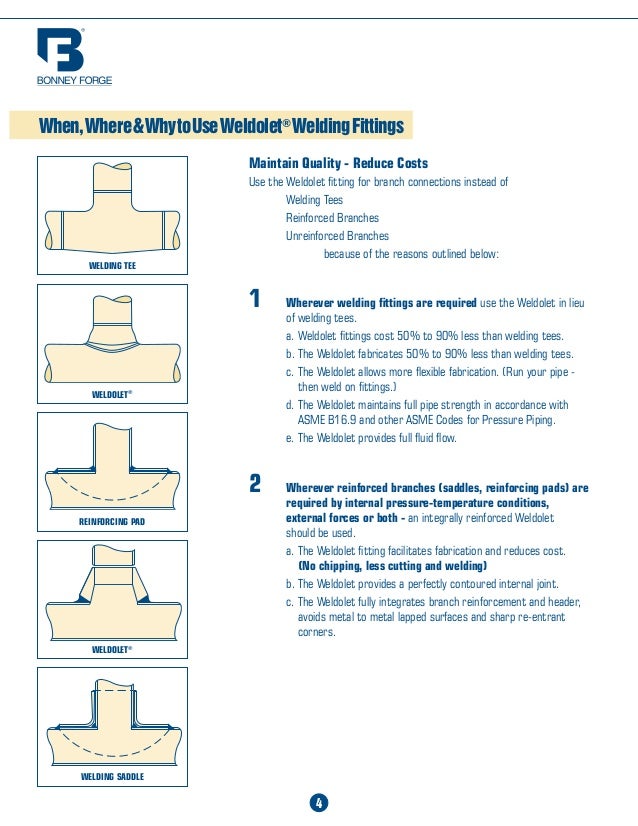 BONNEY FORGE

When, Where & Why to Use Weldolet® Welding Fittings

WELDING TEE

WELDOLET®

REINFORCING PAD

WELDOLET®

WELDING SADDLE

Maintain Quality - Reduce Costs

Use the Weldolet fitting for branch connections instead of

Welding Tees

Reinforced Branches

Unreinforced Branches

because of the reasons outlined below:

1 Wherever welding fittings are required use the Weldolet in lieu of welding tees.

a. Weldolet fittings cost 50% to 90% less than welding tees.

b. The Weldolet fabricates 50% to 90% less than welding tees.

c. The Weldolet allows more flexible fabrication. (Run your pipe - then weld on fittings.)

d. The Weldolet maintains full pipe strength in accordance with ASME B16.9 and other ASME Codes for Pressure Piping.

e. The Weldolet provides full fluid flow.

2 Wherever reinforced branches (saddles, reinforcing pads) are required by internal pressure-temperature conditions, external forces or both - an integrally reinforced Weldolet should be used.

a. The Weldolet fitting facilitates fabrication and reduces cost. (No chipping, less cutting and welding)

b. The Weldolet provides a perfectly contoured internal joint.

c. The Weldolet fully integrates branch reinforcement and header, avoids metal to metal lapped surfaces and sharp re-entrant corners.

4