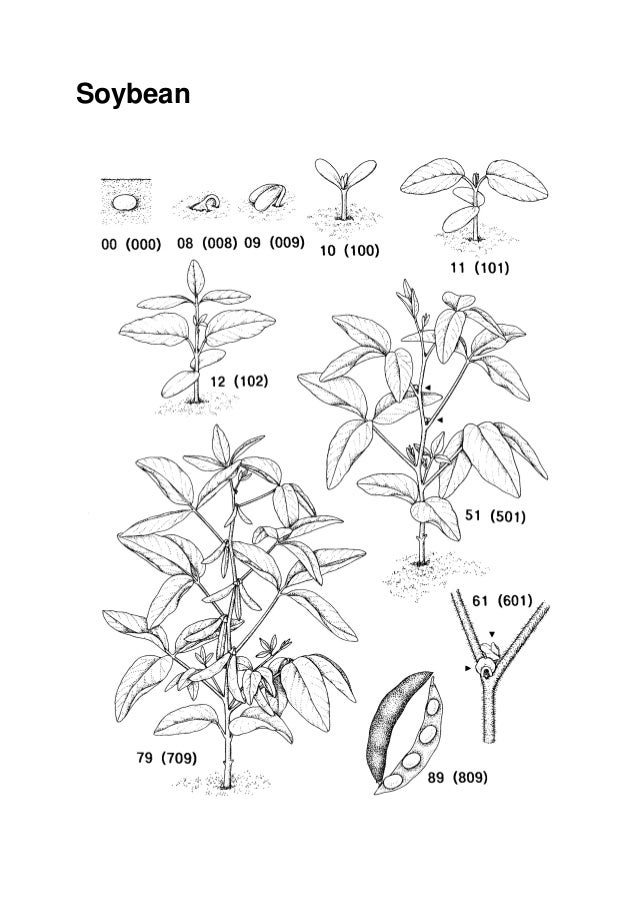 Soybean

00 (000)
08 (008)
09 (009)
10 (100)
11 (101)
12 (102)
51 (501)
61 (601)
79 (709)
89 (809)