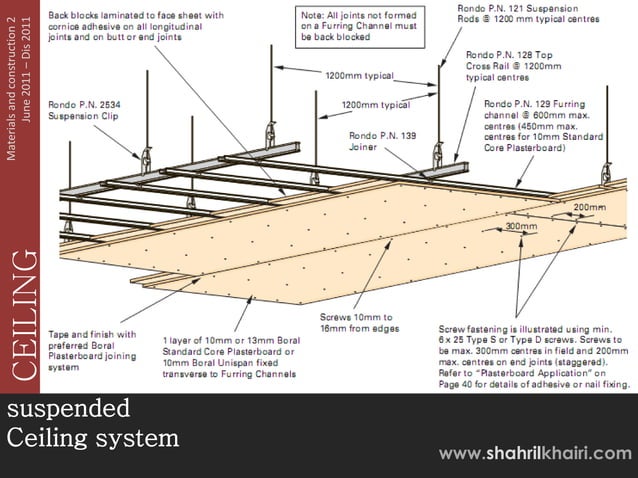 Materials and construction 2
June 2011 – Dis 2011

CEILING

Back blocks laminated to face sheet with cornice adhesive on all longitudinal joints and on butt or end joints

Note: All joints not formed on a Furring Channel must be back blocked

Rondo P.N. 121 Suspension Rods @ 1200 mm typical centres

Rondo P.N. 128 Top Cross Rail @ 1200mm typical centres

1200mm typical

1200mm typical

Rondo P.N. 2534 Suspension Clip

Rondo P.N. 139 Joiner

Rondo P.N. 129 Furring channel @ 600mm max. centres (450mm max. centres for 10mm Standard Core Plasterboard)

200mm

300mm

Tape and finish with preferred Boral Plasterboard joining system

1 layer of 10mm or 13mm Boral Standard Core Plasterboard or 10mm Boral Unispan fixed transverse to Furring Channels

Screws 10mm to 16mm from edges

Screw fastening is illustrated using min. 6 x 25 Type S or Type D screws. Screws to be max. 300mm centres in field and 200mm max. centres on end joints (staggered). Refer to "Plasterboard Application" on Page 40 for details of adhesive or nail fixing.

suspended
Ceiling system

www.shahrilkhairi.com