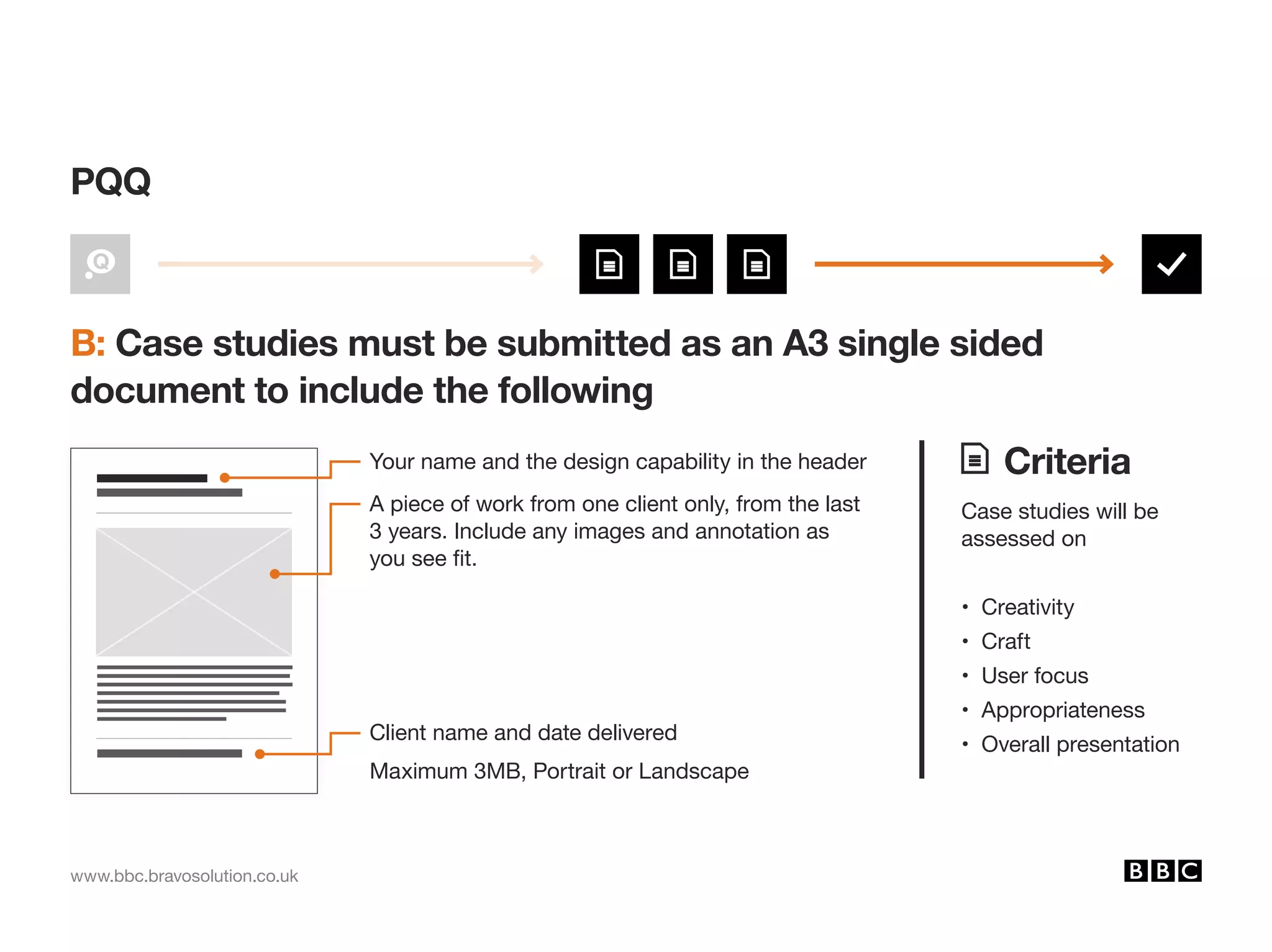 PQQ

Q

B: Case studies must be submitted as an A3 single sided document to include the following

Your name and the design capability in the header

A piece of work from one client only, from the last 3 years. Include any images and annotation as you see fit.

Client name and date delivered

Maximum 3MB, Portrait or Landscape

Criteria

Case studies will be assessed on

• Creativity
• Craft
• User focus
• Appropriateness
• Overall presentation

www.bbc.bravosolution.co.uk

BBC