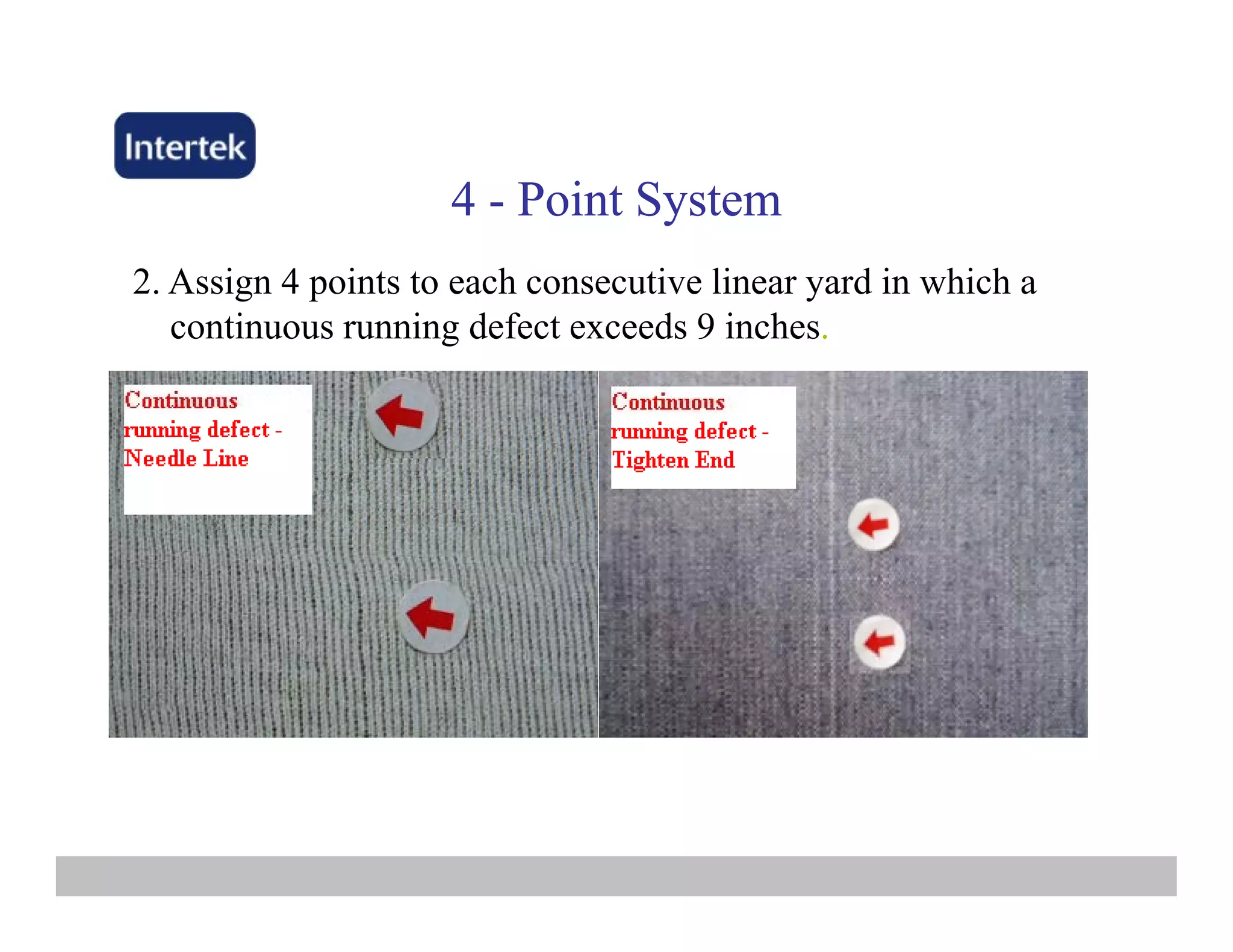 Intertek

4 - Point System

2. Assign 4 points to each consecutive linear yard in which a continuous running defect exceeds 9 inches.

Continuous running defect - Needle Line

Continuous running defect - Tighten End