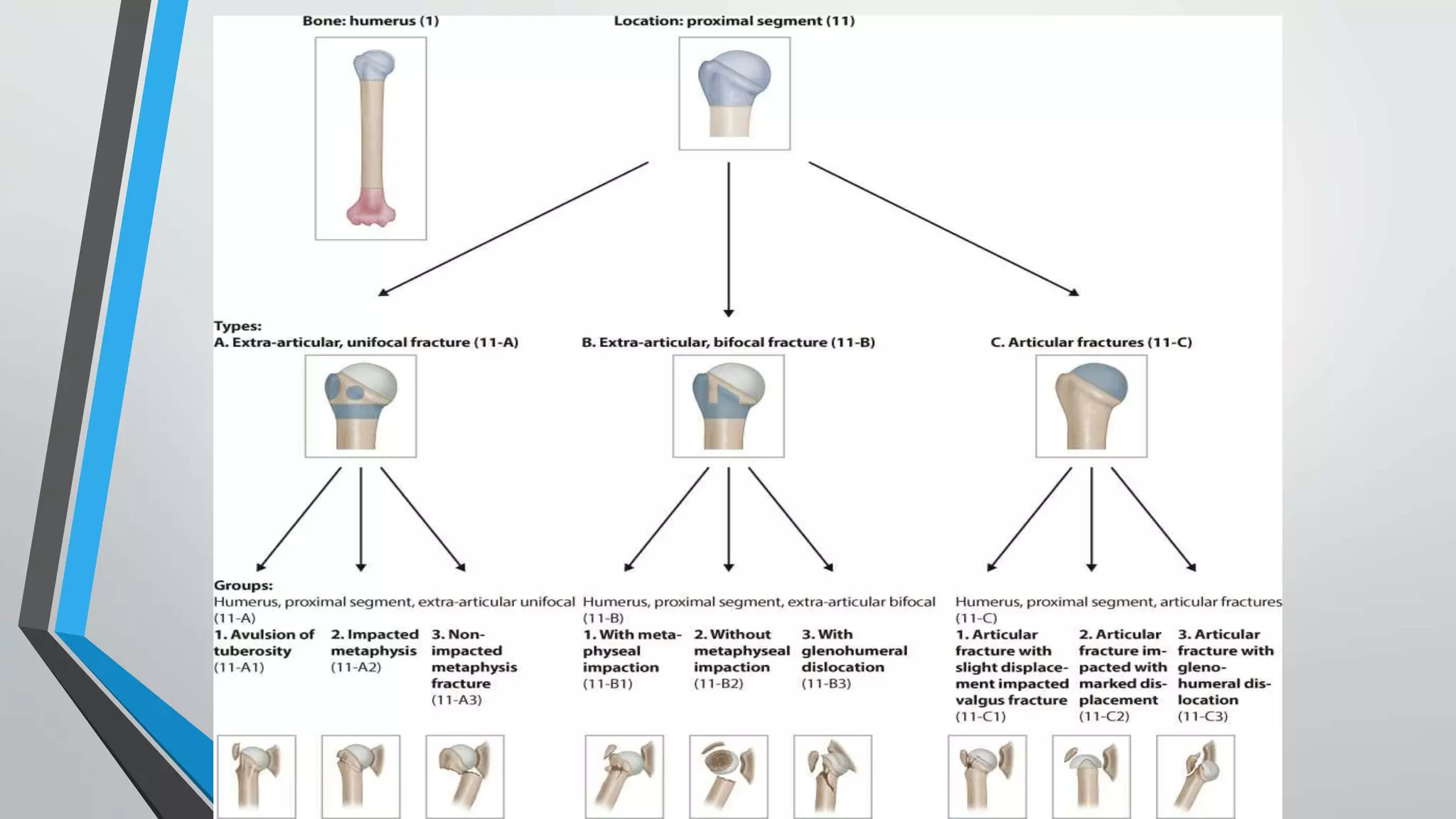 Bone: humerus (1)

Location: proximal segment (11)

Types:
A. Extra-articular, unifocal fracture (11-A)

B. Extra-articular, bifocal fracture (11-B)

C. Articular fractures (11-C)

Groups:
Humerus, proximal segment, extra-articular unifocal (11-A)

1. Avulsion of tuberosity (11-A1)

2. Impacted metaphysis (11-A2)

3. Non-impacted metaphysis fracture (11-A3)

Humerus, proximal segment, extra-articular bifocal (11-B)

1. With metaphyseal impaction (11-B1)

2. Without metaphyseal impaction (11-B2)

3. With glenohumeral dislocation (11-B3)

Humerus, proximal segment, articular fractures (11-C)

1. Articular fracture with slight displacement impacted valgus fracture (11-C1)

2. Articular fracture impacted with marked displacement (11-C2)

3. Articular fracture with glenohumeral dislocation (11-C3)