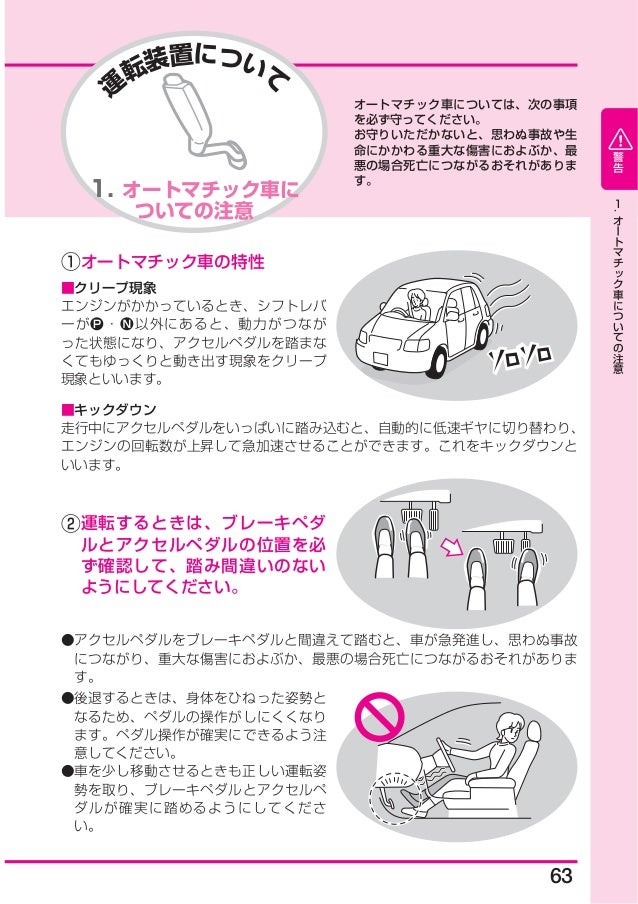 運転装置について

1. オートマチック車についての注意

オートマチック車については、次の事項を必ず守ってください。
お守りいただかないと、思わぬ事故や生命にかかわる重大な傷害におよぶか、最悪の場合死亡につながるおそれがあります。

警告

1. オートマチック車についての注意

①オートマチック車の特性

■クリープ現象
エンジンがかかっているとき、シフトレバーがⓅ・Ⓝ以外にあると、動力がつながった状態になり、アクセルペダルを踏まなくてもゆっくりと動き出す現象をクリープ現象といいます。

ソロソロ

■キックダウン
走行中にアクセルペダルをいっぱいに踏み込むと、自動的に低速ギヤに切り替わり、エンジンの回転数が上昇して急加速させることができます。これをキックダウンといいます。

②運転するときは、ブレーキペダルとアクセルペダルの位置を必ず確認して、踏み間違いのないようにしてください。

●アクセルペダルをブレーキペダルと間違えて踏むと、車が急発進し、思わぬ事故につながり、重大な傷害におよぶか、最悪の場合死亡につながるおそれがあります。
●後退するときは、身体をひねった姿勢となるため、ペダルの操作がしにくくなります。ペダル操作が確実にできるよう注意してください。
●車を少し移動させるときも正しい運転姿勢を取り、ブレーキペダルとアクセルペダルが確実に踏めるようにしてください。

63