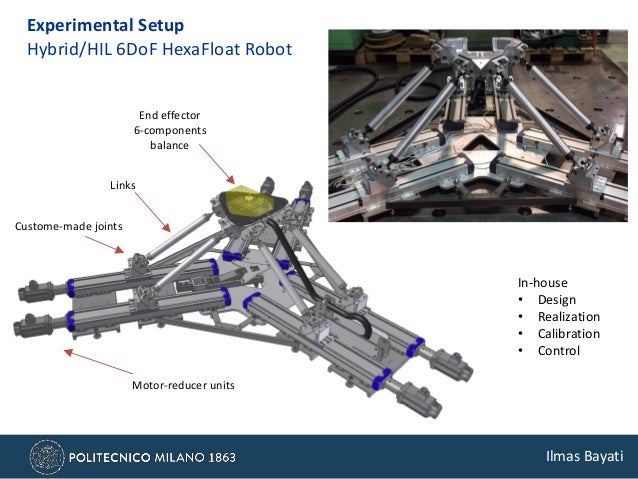 Experimental Setup
Hybrid/HIL 6DoF HexaFloat Robot

End effector
6-components
balance

Links

Custome-made joints

Motor-reducer units

In-house
• Design
• Realization
• Calibration
• Control

POLITECNICO MILANO 1863

Ilmas Bayati