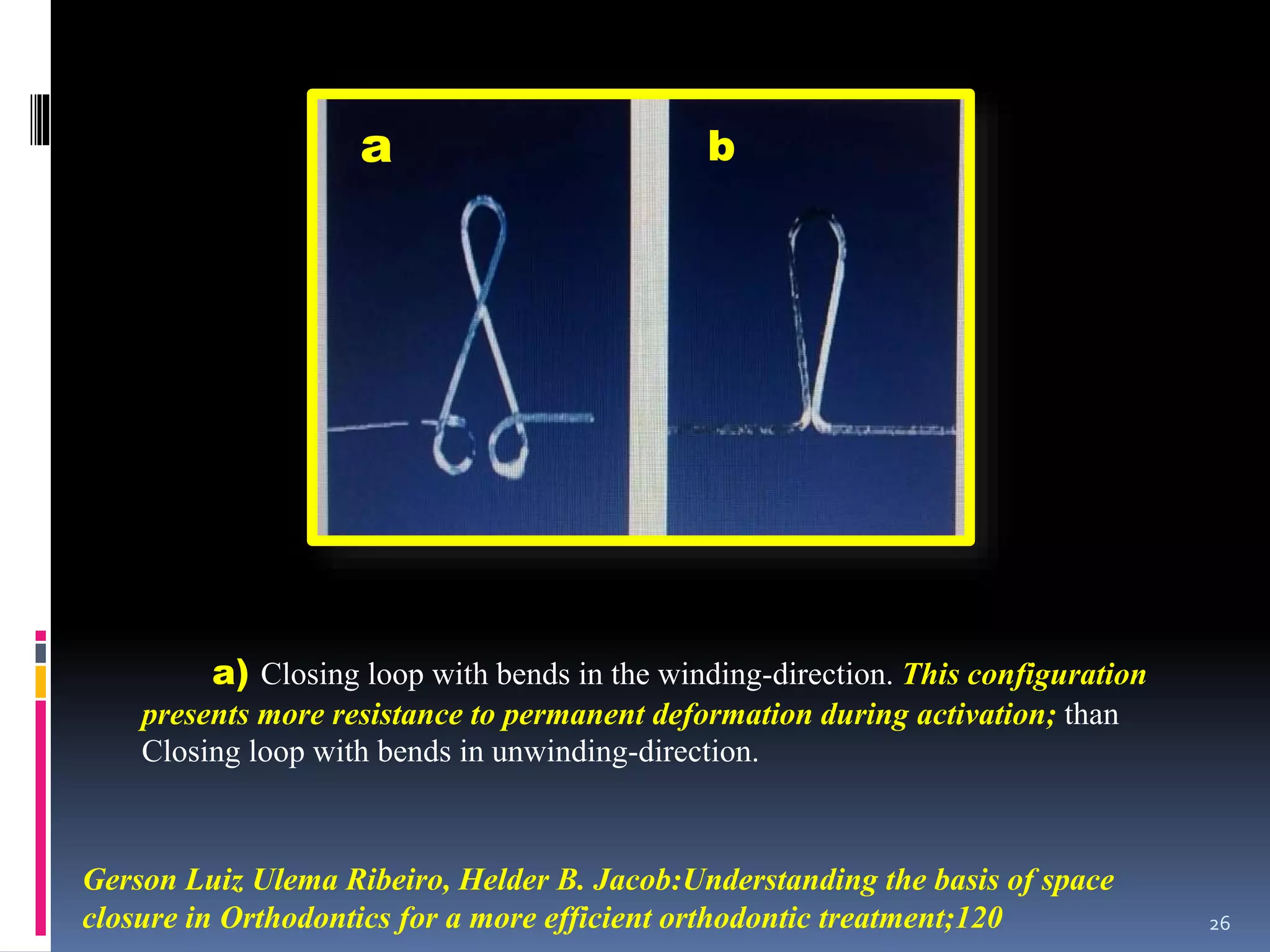 a

b

a) Closing loop with bends in the winding-direction. This configuration presents more resistance to permanent deformation during activation; than Closing loop with bends in unwinding-direction.

Gerson Luiz Ulema Ribeiro, Helder B. Jacob:Understanding the basis of space closure in Orthodontics for a more efficient orthodontic treatment;120

26