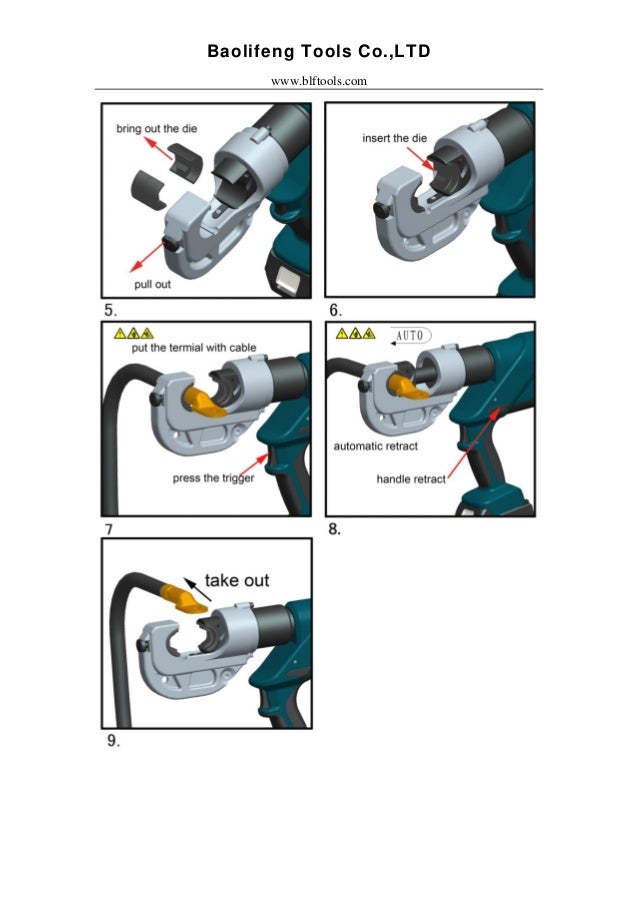 Baolifeng Tools Co.,LTD

www.blftools.com

bring out the die

pull out

5.

insert the die

6.

put the termial with cable

press the trigger

7

AUTO

automatic retract

handle retract

8.

take out

9.