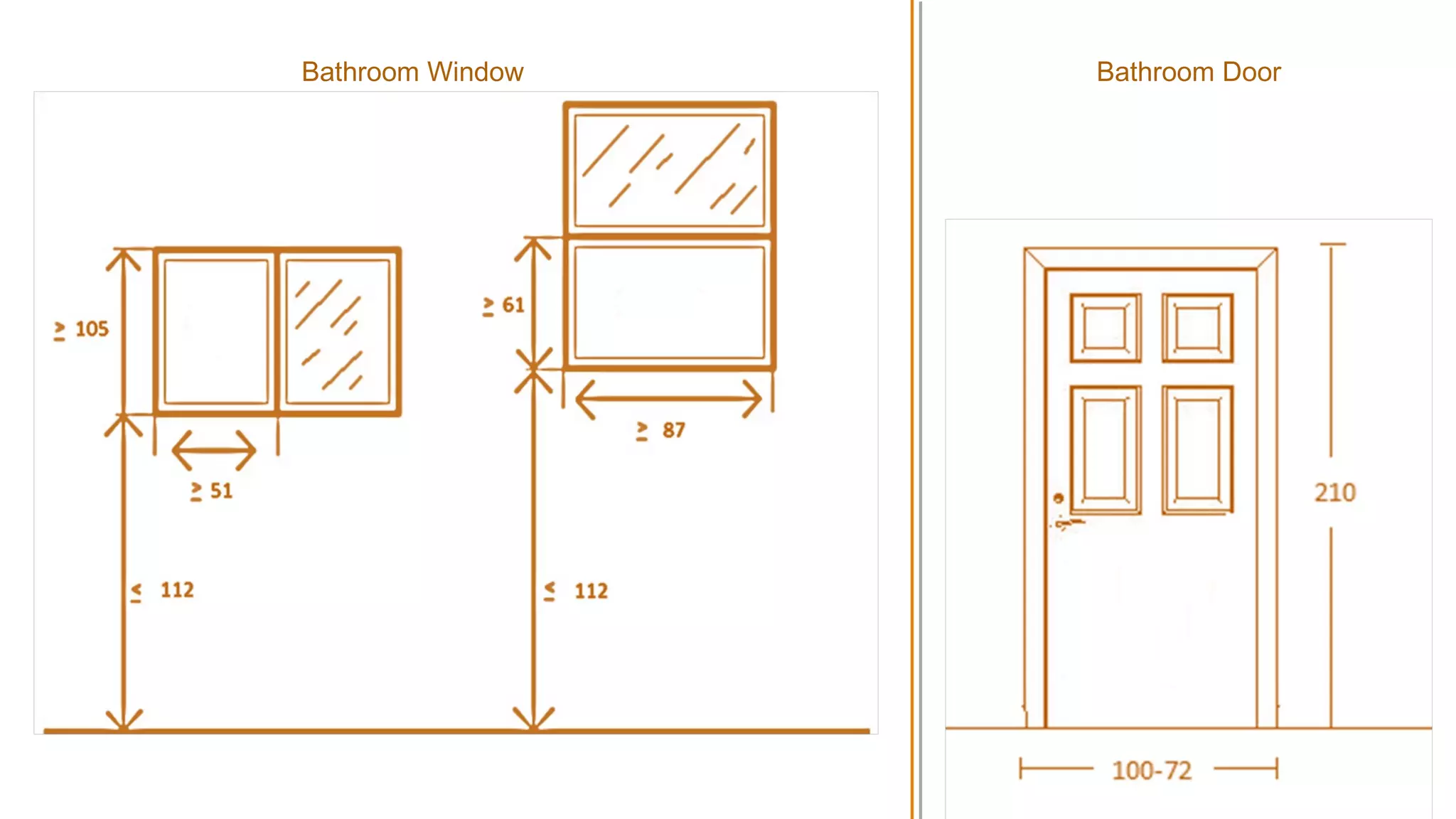 Bathroom Window

$\geq$ 105

$\geq$ 51

$\leq$ 112

$\geq$ 61

$\geq$ 87

$\leq$ 112

Bathroom Door

210

100-72