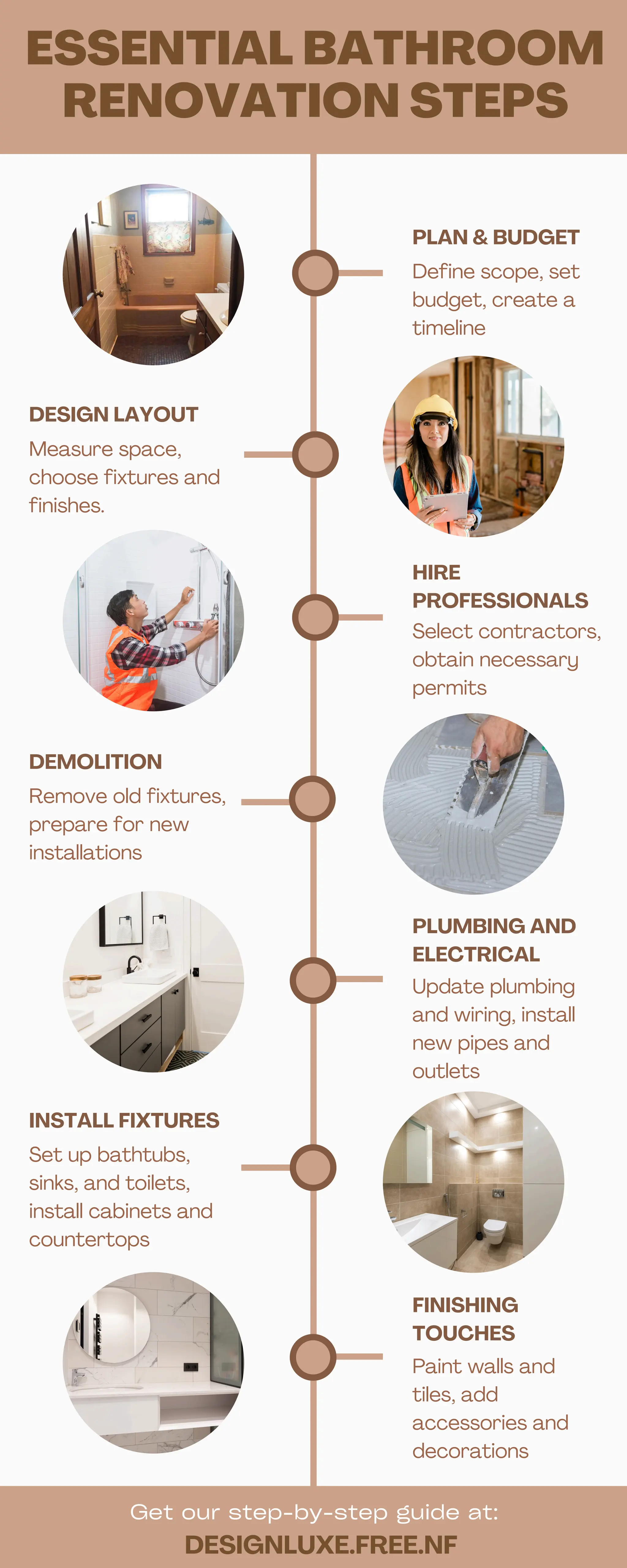 ESSENTIAL BATHROOM RENOVATION STEPS

PLAN & BUDGET
Define scope, set budget, create a timeline

DESIGN LAYOUT
Measure space, choose fixtures and finishes.

HIRE PROFESSIONALS
Select contractors, obtain necessary permits

DEMOLITION
Remove old fixtures, prepare for new installations

PLUMBING AND ELECTRICAL
Update plumbing and wiring, install new pipes and outlets

INSTALL FIXTURES
Set up bathtubs, sinks, and toilets, install cabinets and countertops

FINISHING TOUCHES
Paint walls and tiles, add accessories and decorations

Get our step-by-step guide at:
DESIGNLUXE.FREE.NF